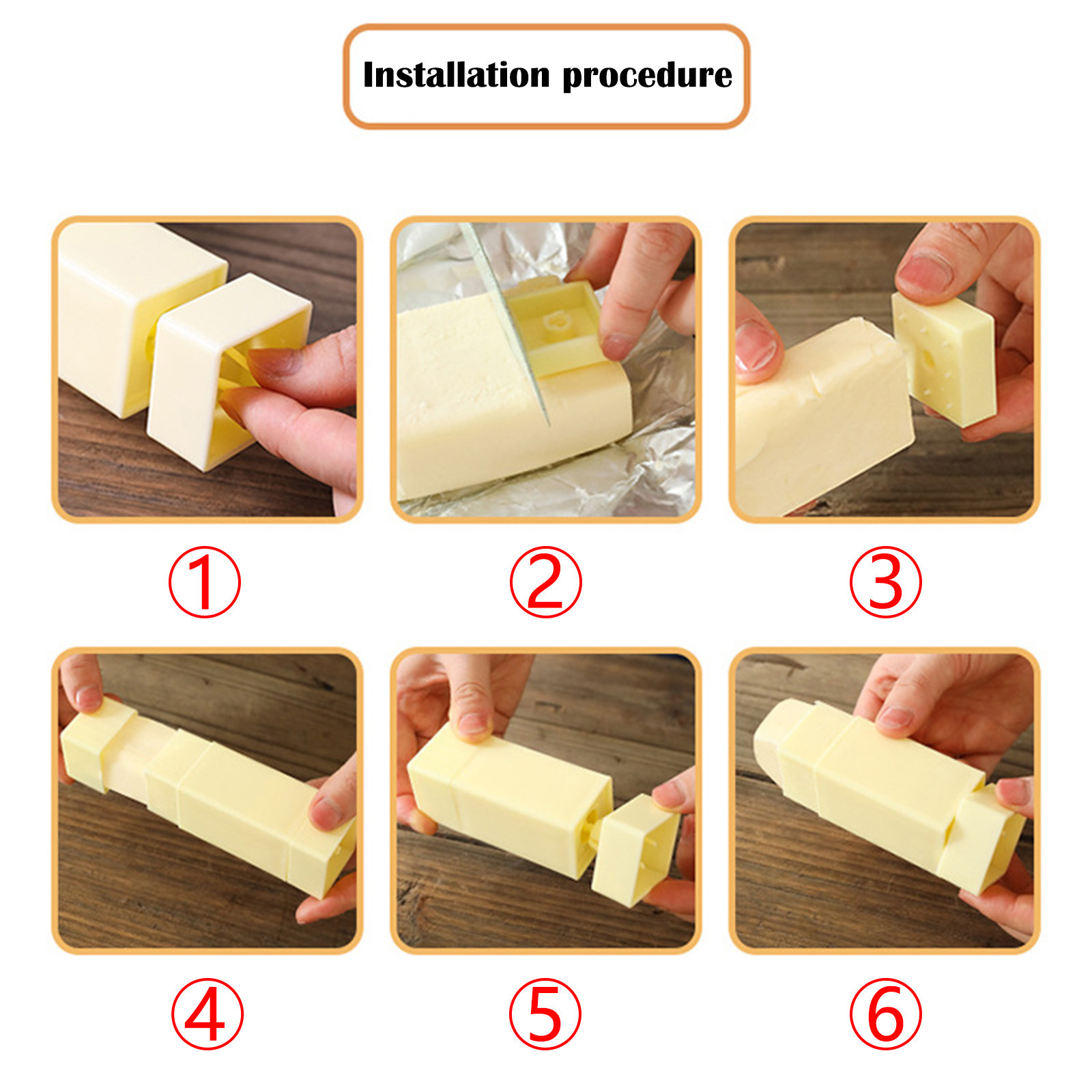 Installation procedure

①

②

③

④

⑤

⑥