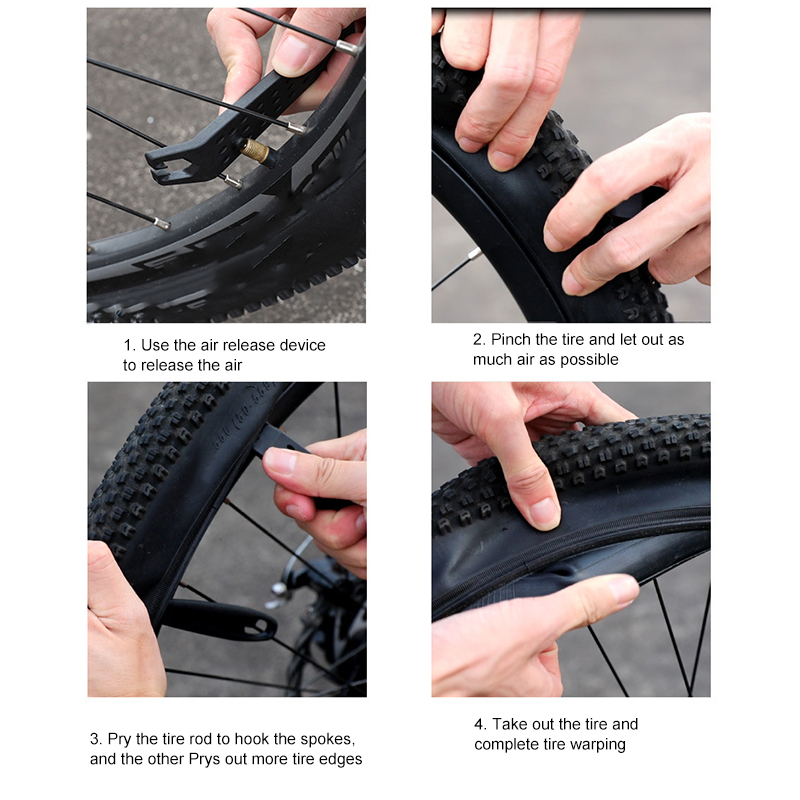 1. Use the air release device to release the air

2. Pinch the tire and let out as much air as possible

3. Pry the tire rod to hook the spokes, and the other Prys out more tire edges

4. Take out the tire and complete tire warping