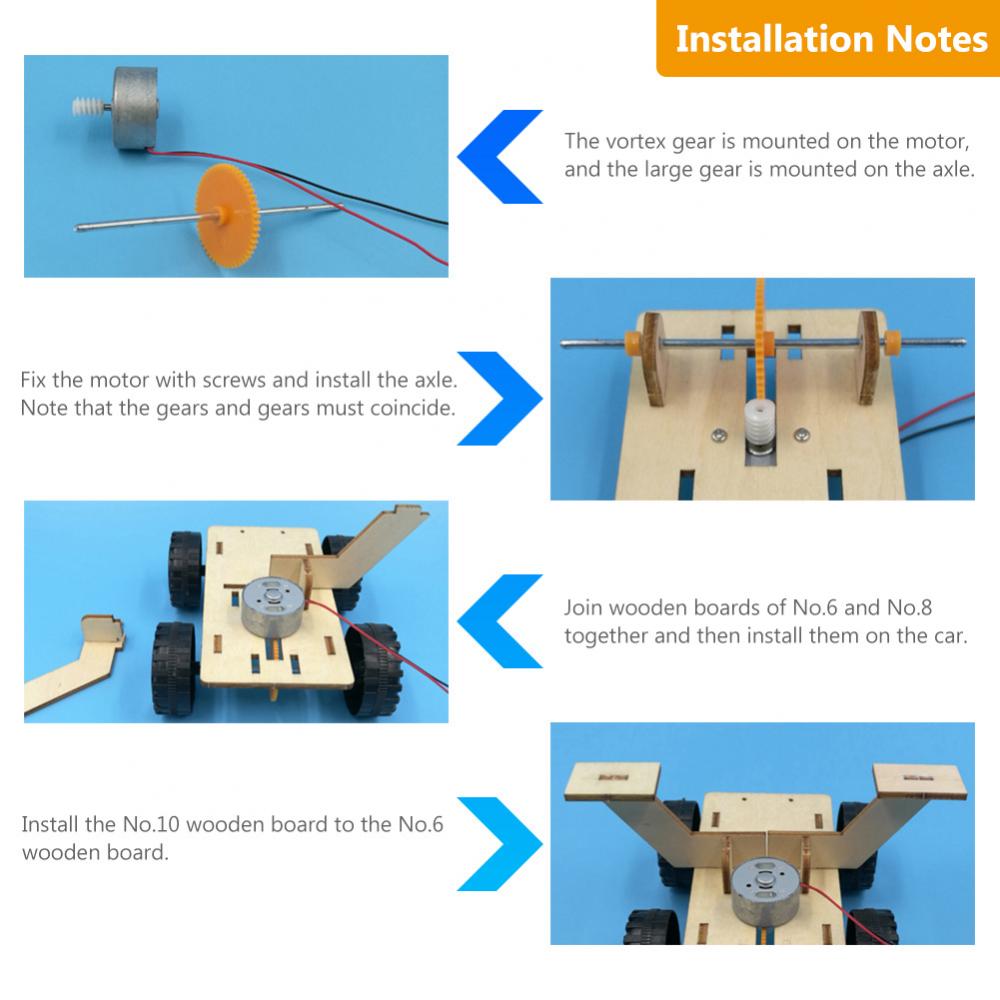 Installation Notes

The vortex gear is mounted on the motor, and the large gear is mounted on the axle.

Fix the motor with screws and install the axle. Note that the gears and gears must coincide.

Join wooden boards of No.6 and No.8 together and then install them on the car.

Install the No.10 wooden board to the No.6 wooden board.