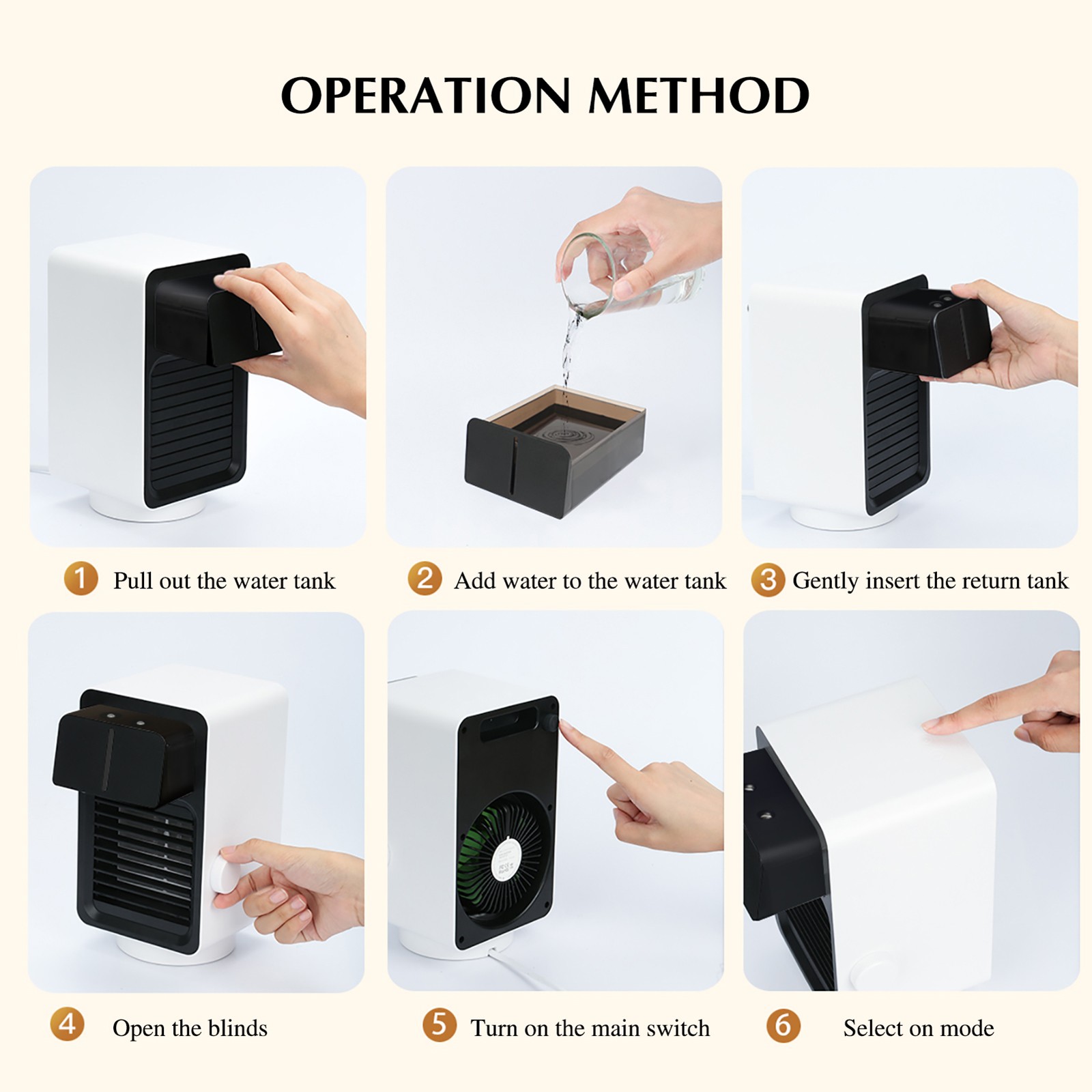 OPERATION METHOD

1 Pull out the water tank

2 Add water to the water tank

3 Gently insert the return tank

4 Open the blinds

5 Turn on the main switch

6 Select on mode