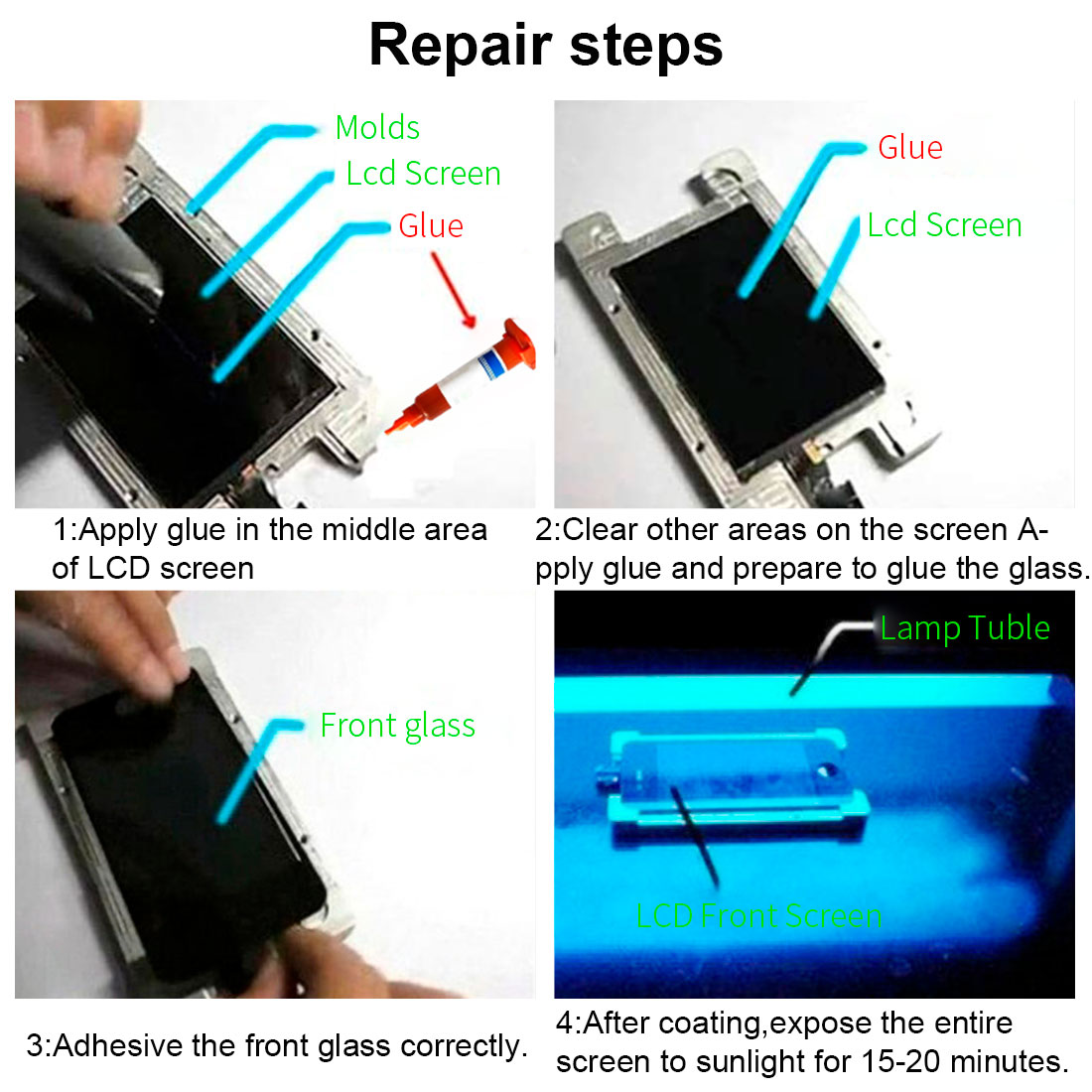 Repair steps

Molds
Lcd Screen
Glue

1:Apply glue in the middle area of LCD screen

Glue
Lcd Screen

2:Clear other areas on the screen Apply glue and prepare to glue the glass.

Front glass

3:Adhesive the front glass correctly.

Lamp Tuble
LCD Front Screen

4:After coating,expose the entire screen to sunlight for 15-20 minutes.