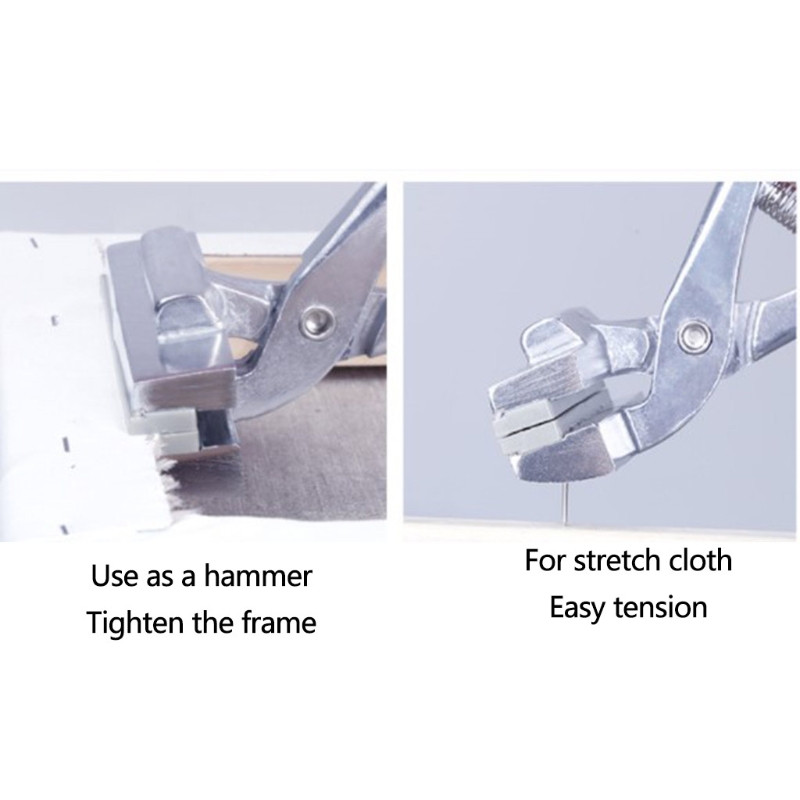 Use as a hammer
Tighten the frame

For stretch cloth
Easy tension