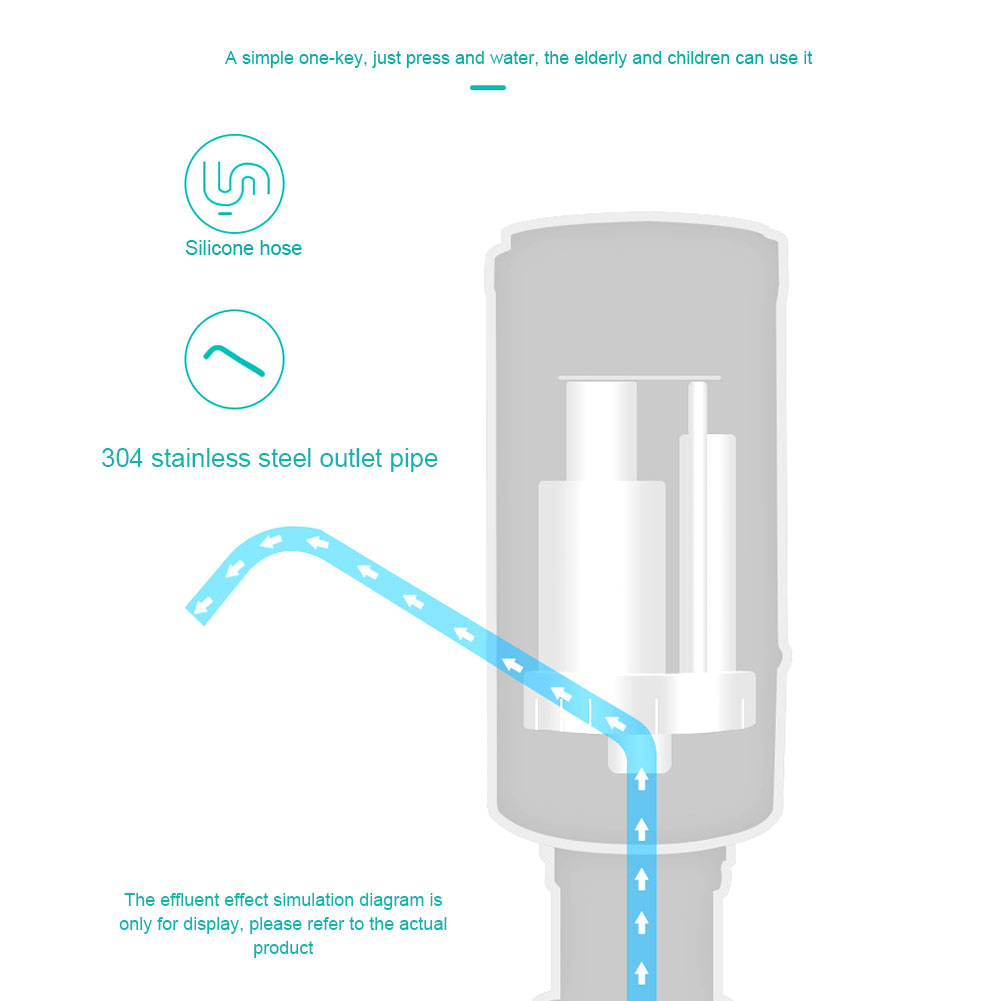 A simple one-key, just press and water, the elderly and children can use it

Silicone hose

304 stainless steel outlet pipe

The effluent effect simulation diagram is only for display, please refer to the actual product