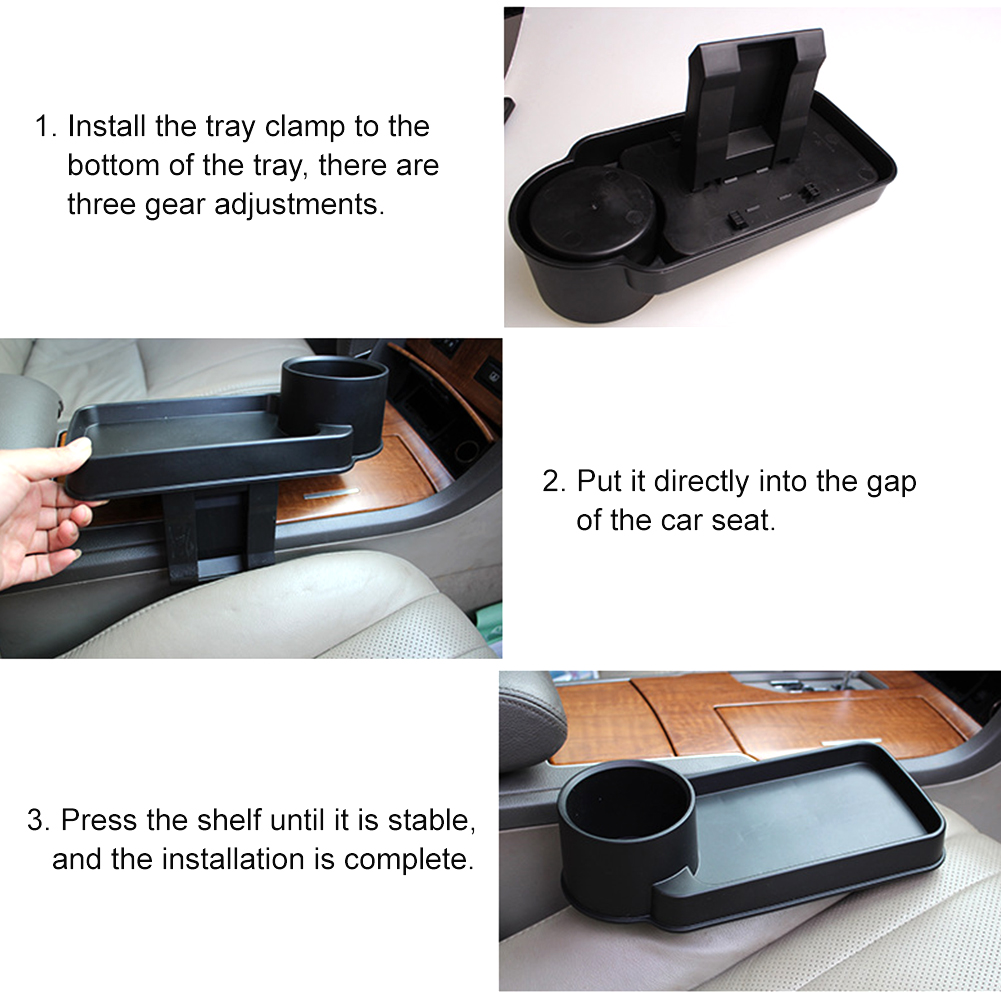 1. Install the tray clamp to the bottom of the tray, there are three gear adjustments.

2. Put it directly into the gap of the car seat.

3. Press the shelf until it is stable, and the installation is complete.