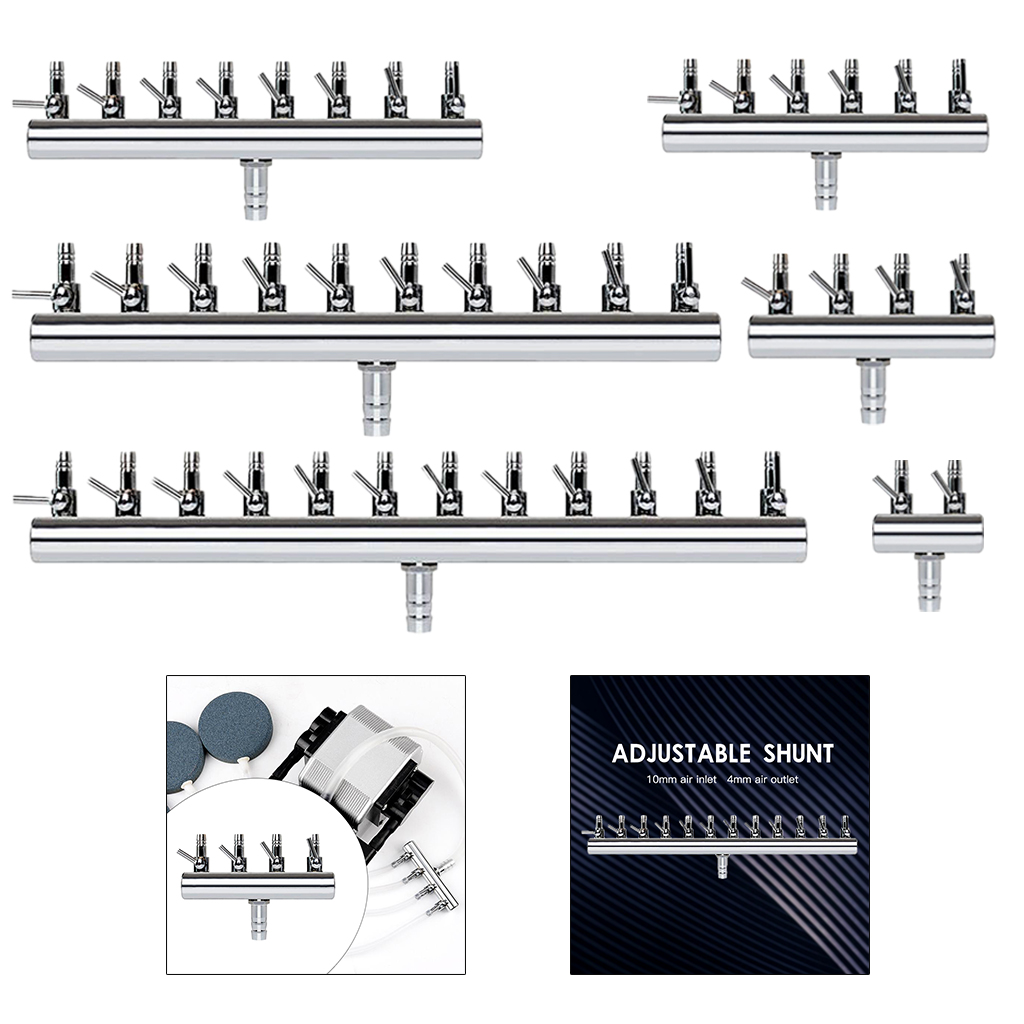 ADJUSTABLE SHUNT

10mm air inlet 4mm air outlet