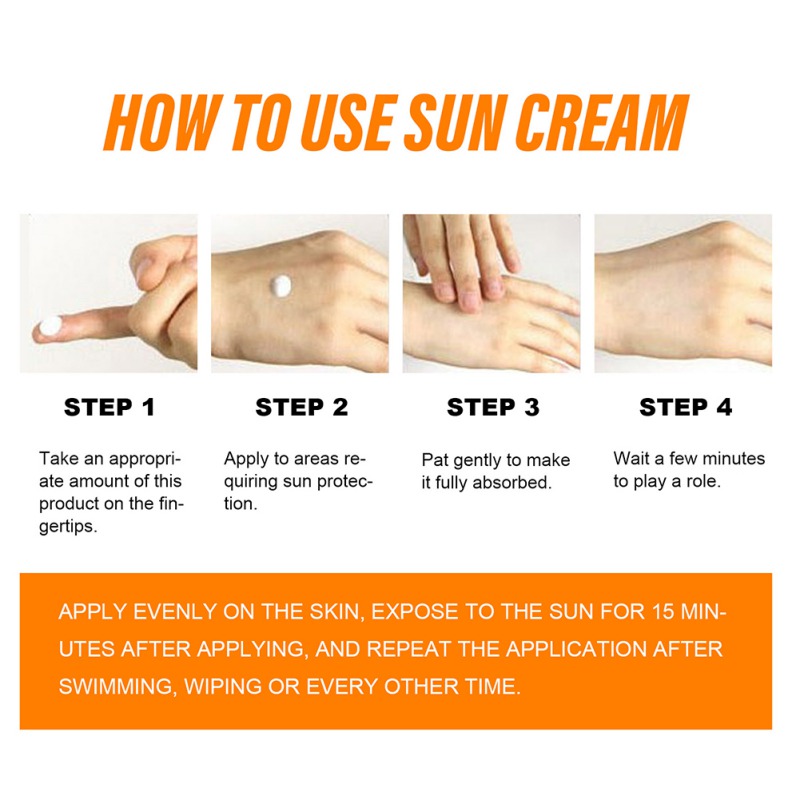 HOW TO USE SUN CREAM

STEP 1

Take an appropriate amount of this product on the fingertips.

STEP 2

Apply to areas requiring sun protection.

STEP 3

Pat gently to make it fully absorbed.

STEP 4

Wait a few minutes to play a role.

APPLY EVENLY ON THE SKIN, EXPOSE TO THE SUN FOR 15 MINUTES AFTER APPLYING, AND REPEAT THE APPLICATION AFTER SWIMMING, WIPING OR EVERY OTHER TIME.