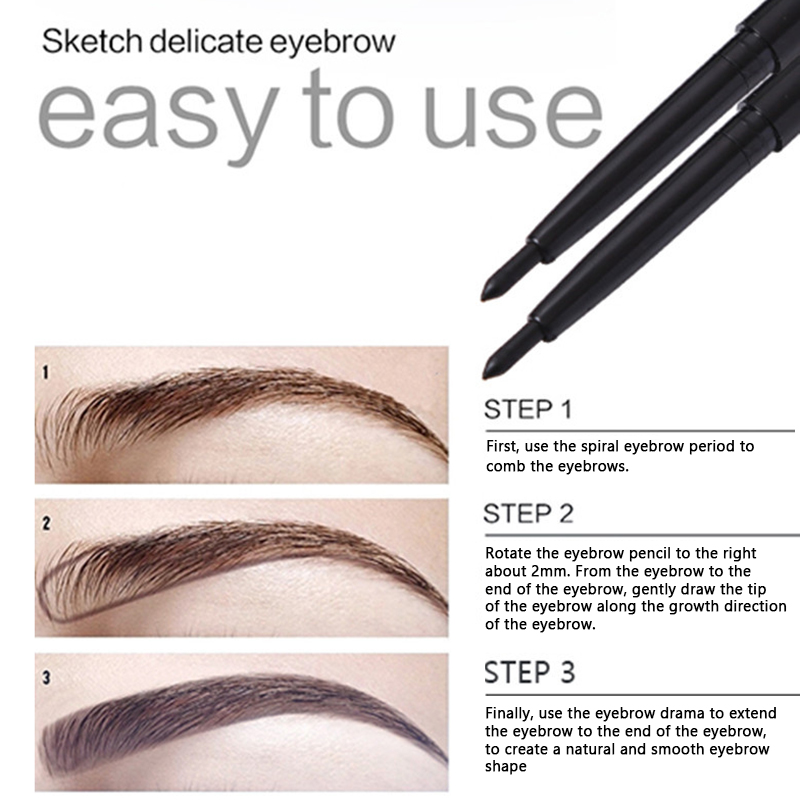 Sketch delicate eyebrow

easy to use

1

2

3

STEP 1

First, use the spiral eyebrow period to comb the eyebrows.

STEP 2

Rotate the eyebrow pencil to the right about 2mm. From the eyebrow to the end of the eyebrow, gently draw the tip of the eyebrow along the growth direction of the eyebrow.

STEP 3

Finally, use the eyebrow drama to extend the eyebrow to the end of the eyebrow, to create a natural and smooth eyebrow shape