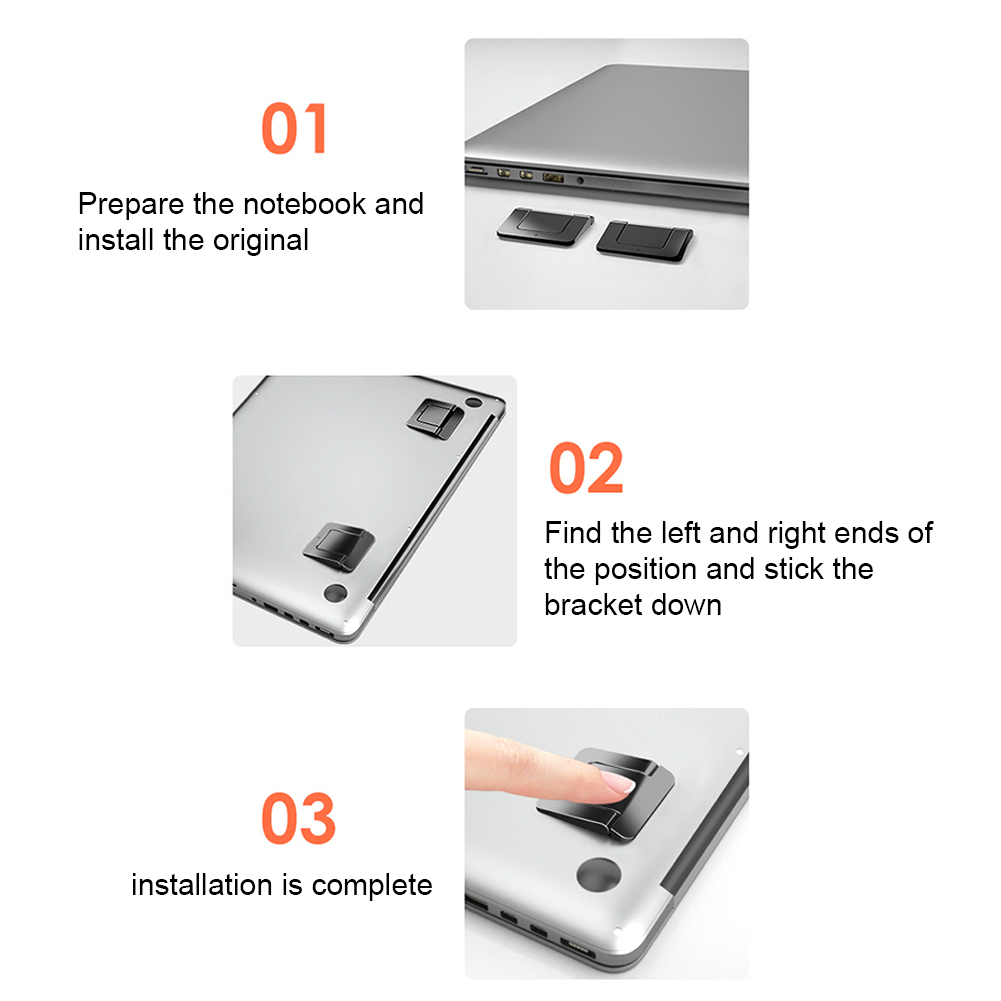 01

Prepare the notebook and install the original

02

Find the left and right ends of the position and stick the bracket down

03

installation is complete