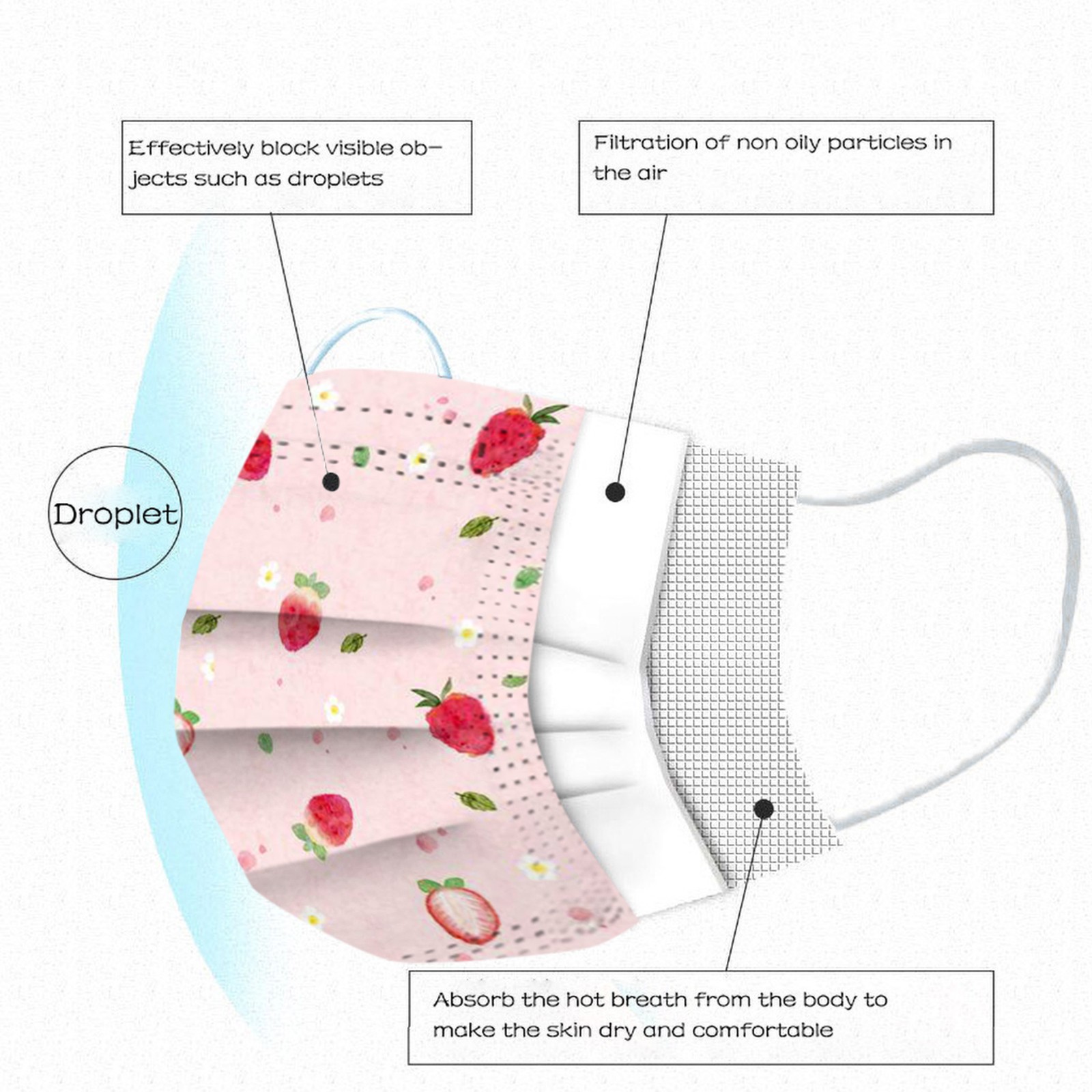 Effectively block visible objects such as droplets

Filtration of non oily particles in the air

Droplet

Absorb the hot breath from the body to make the skin dry and comfortable