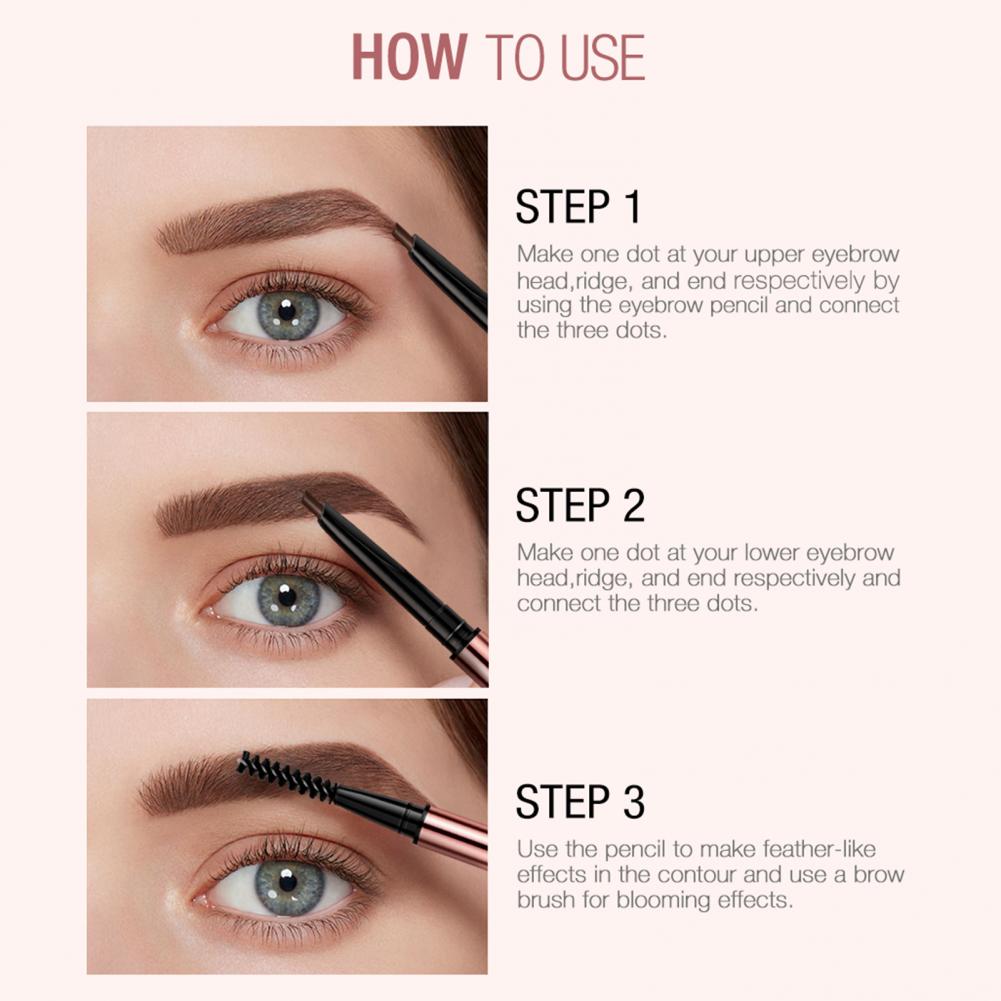 HOW TO USE

STEP 1
Make one dot at your upper eyebrow head,ridge, and end respectively by using the eyebrow pencil and connect the three dots.

STEP 2
Make one dot at your lower eyebrow head,ridge, and end respectively and connect the three dots.

STEP 3
Use the pencil to make feather-like effects in the contour and use a brow brush for blooming effects.