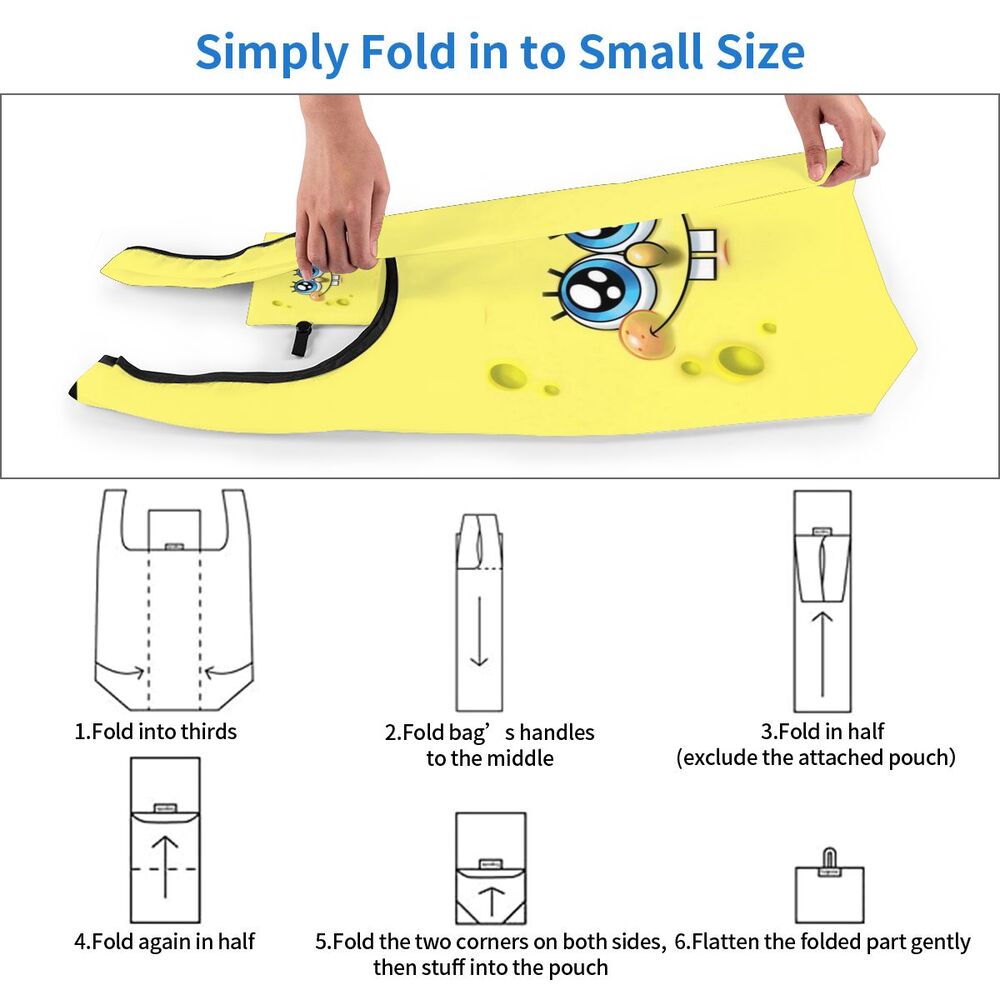 Simply Fold in to Small Size

1.Fold into thirds

2.Fold bag’s handles to the middle

3.Fold in half (exclude the attached pouch)

4.Fold again in half

5.Fold the two corners on both sides, then stuff into the pouch

6.Flatten the folded part gently