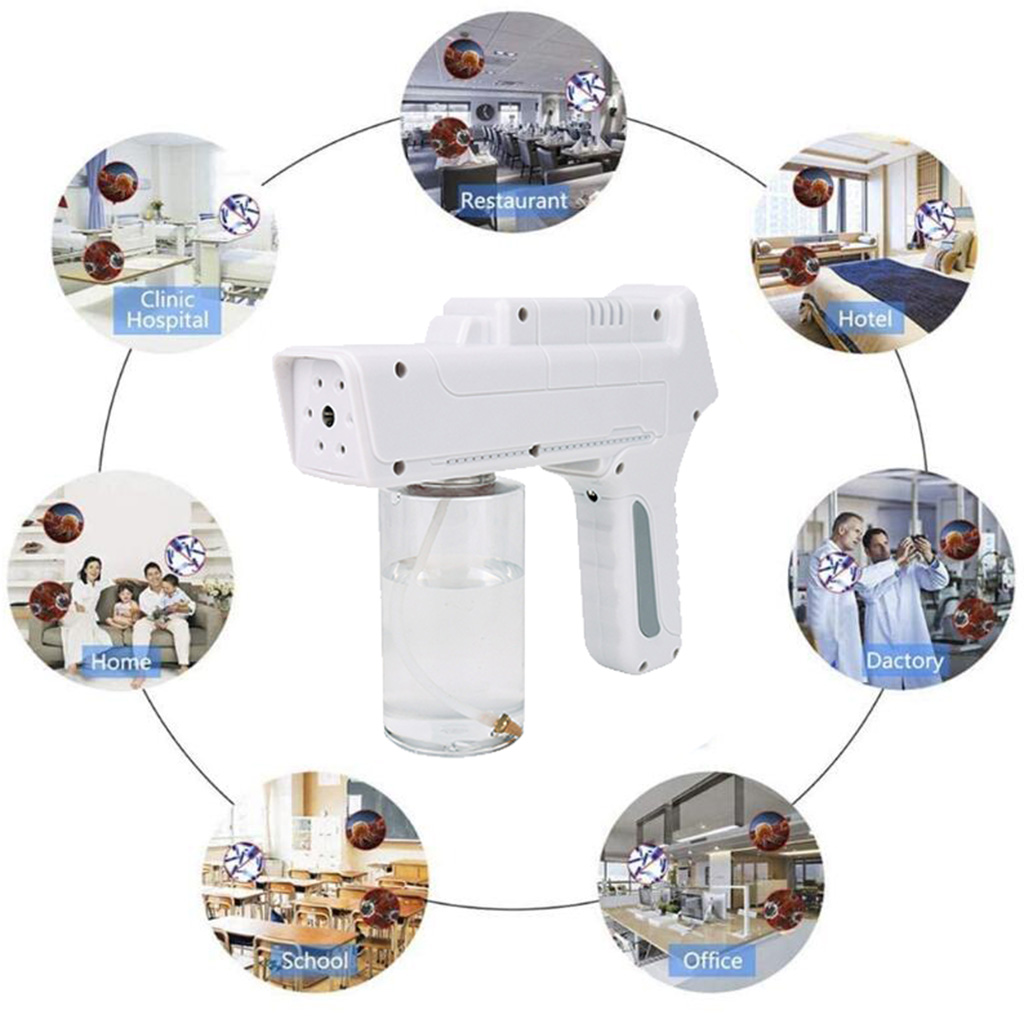 Restaurant

Clinic
Hospital

Hotel

Home

Dactory

School

Office