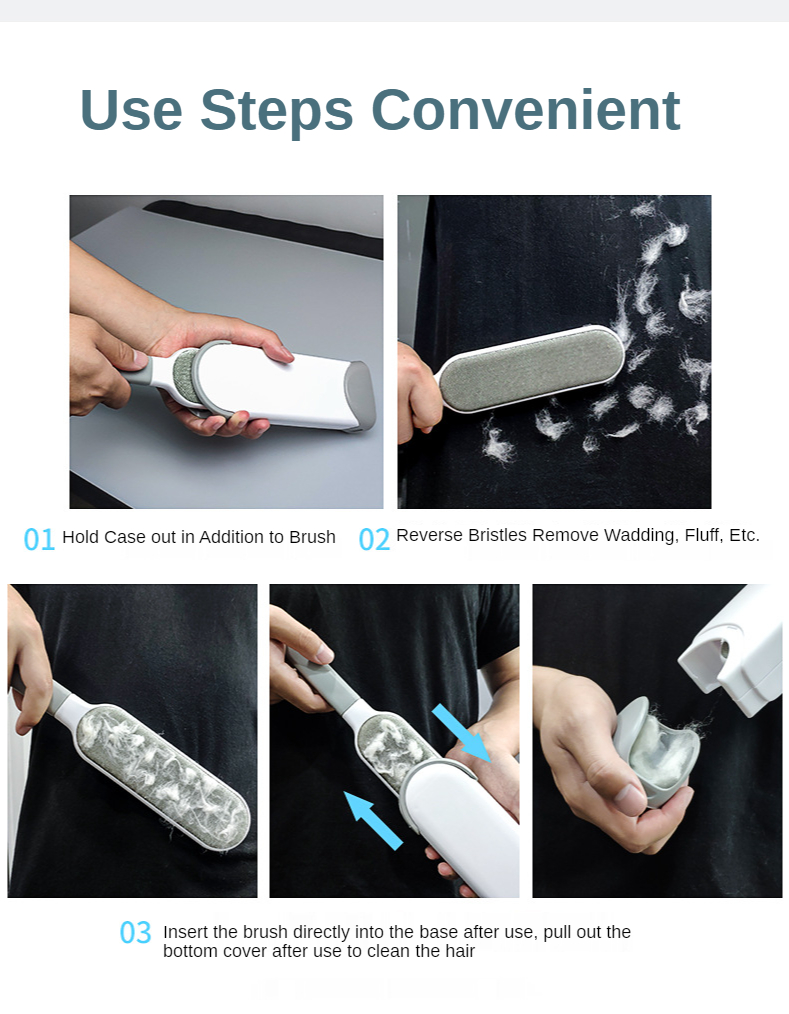 Use Steps Convenient

01 Hold Case out in Addition to Brush

02 Reverse Bristles Remove Wadding, Fluff, Etc.

03 Insert the brush directly into the base after use, pull out the bottom cover after use to clean the hair