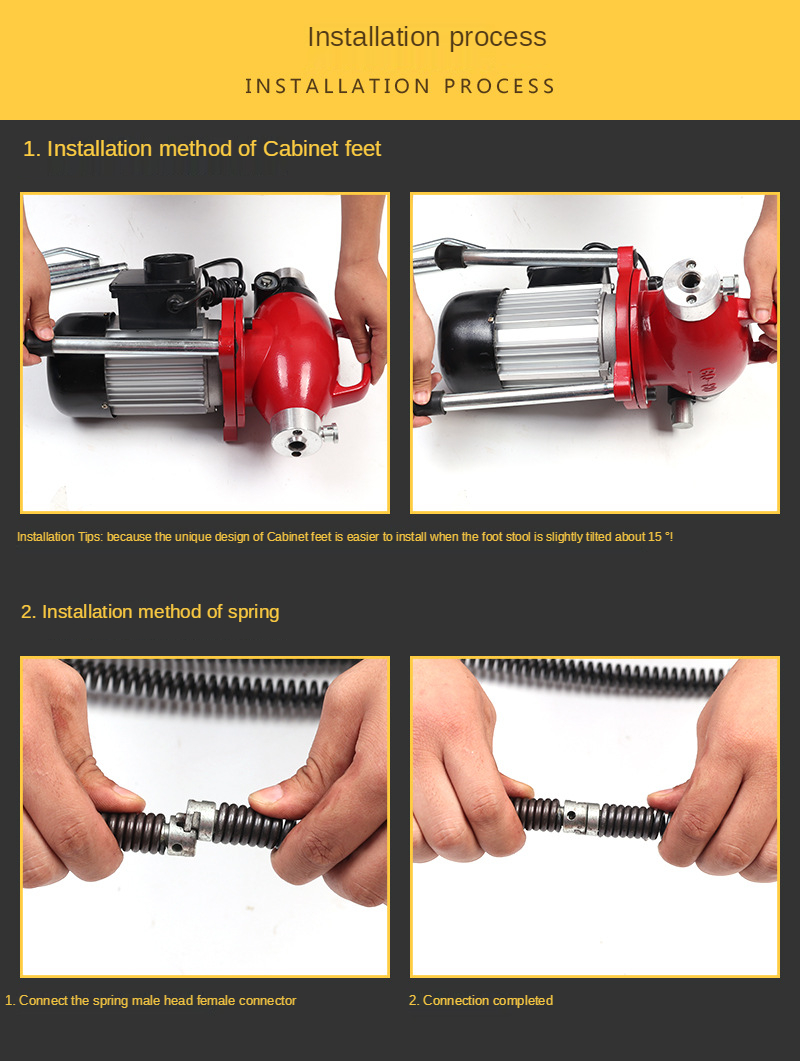 Installation process

INSTALLATION PROCESS

1. Installation method of Cabinet feet

Installation Tips: because the unique design of Cabinet feet is easier to install when the foot stool is slightly tilted about 15 °!

2. Installation method of spring

1. Connect the spring male head female connector

2. Connection completed