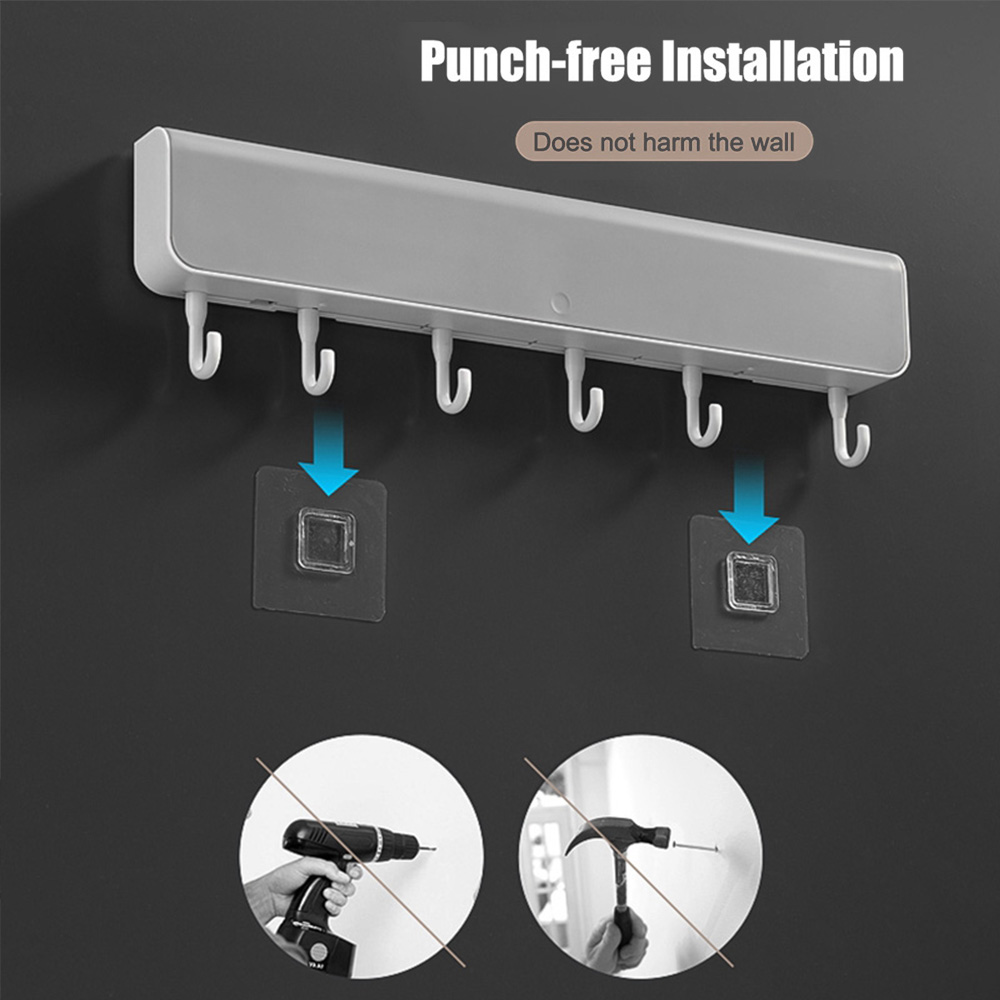 Punch-free Installation

Does not harm the wall