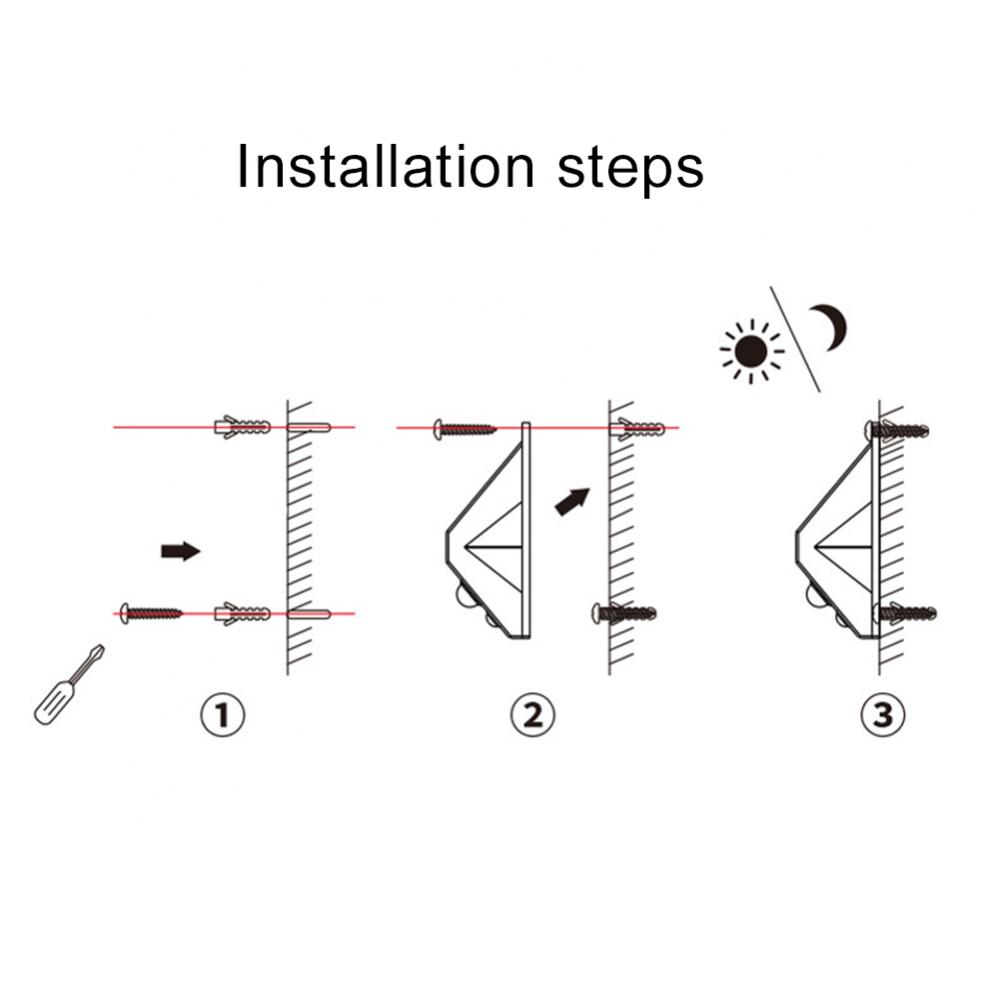 Installation steps

①

②

③