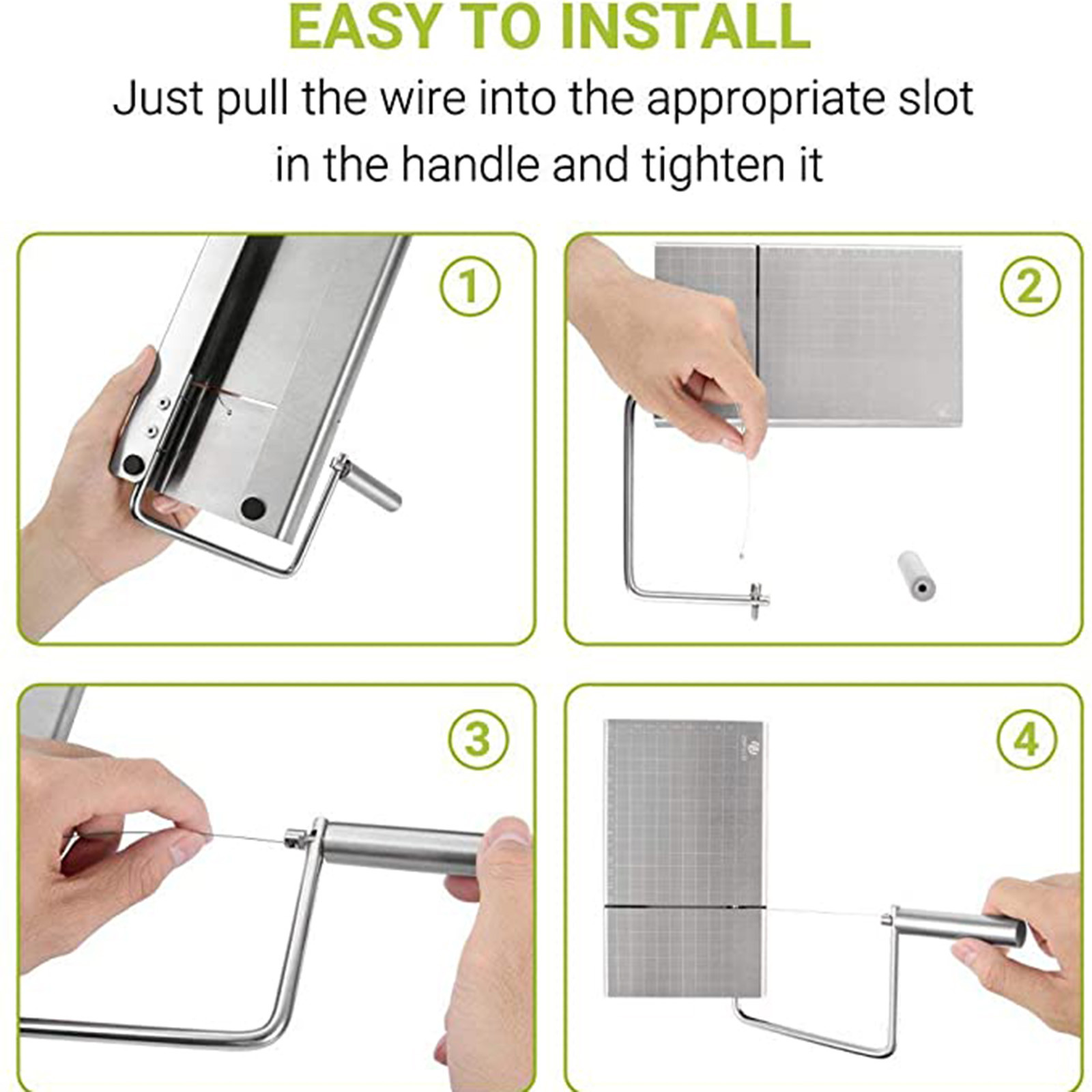 EASY TO INSTALL

Just pull the wire into the appropriate slot in the handle and tighten it

1

2

3

4