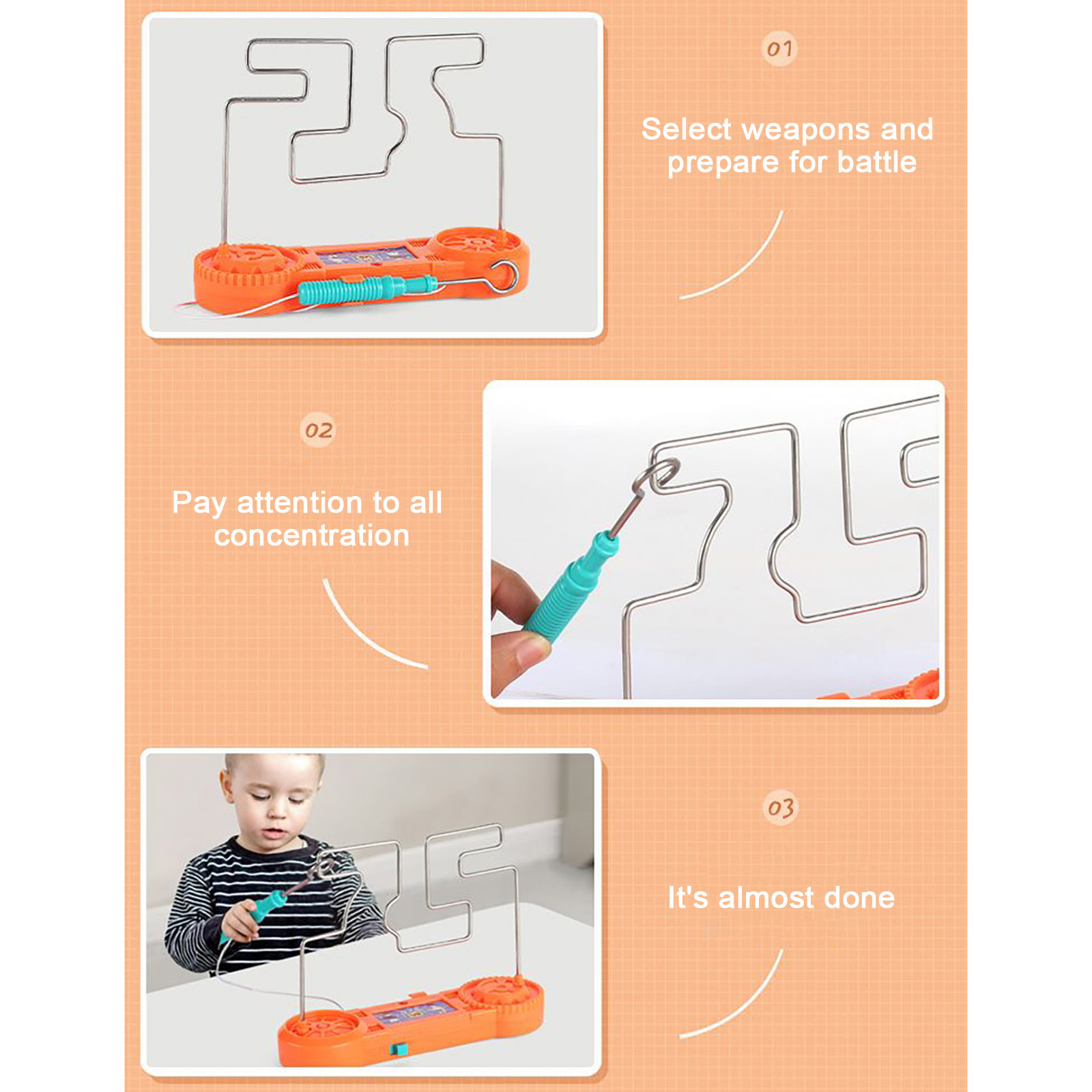 01

Select weapons and prepare for battle

02

Pay attention to all concentration

03

It's almost done