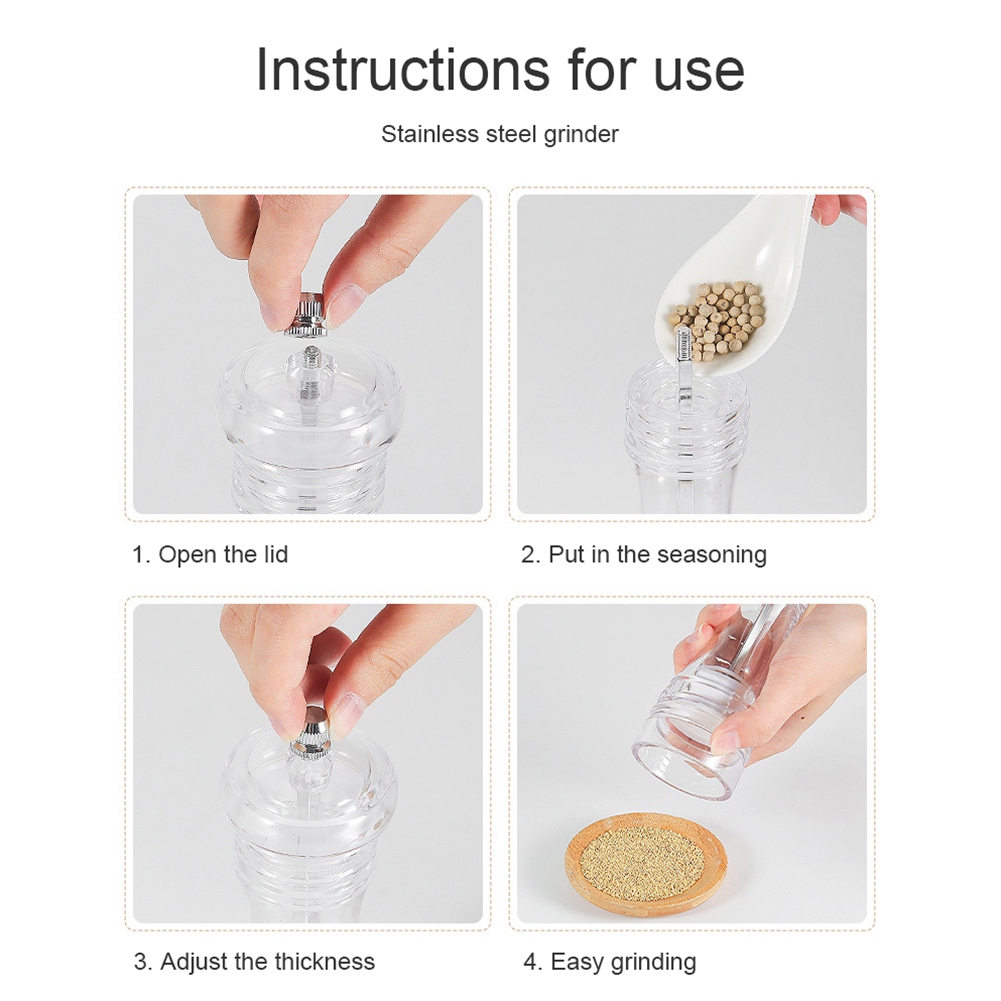 Instructions for use

Stainless steel grinder

1. Open the lid

2. Put in the seasoning

3. Adjust the thickness

4. Easy grinding