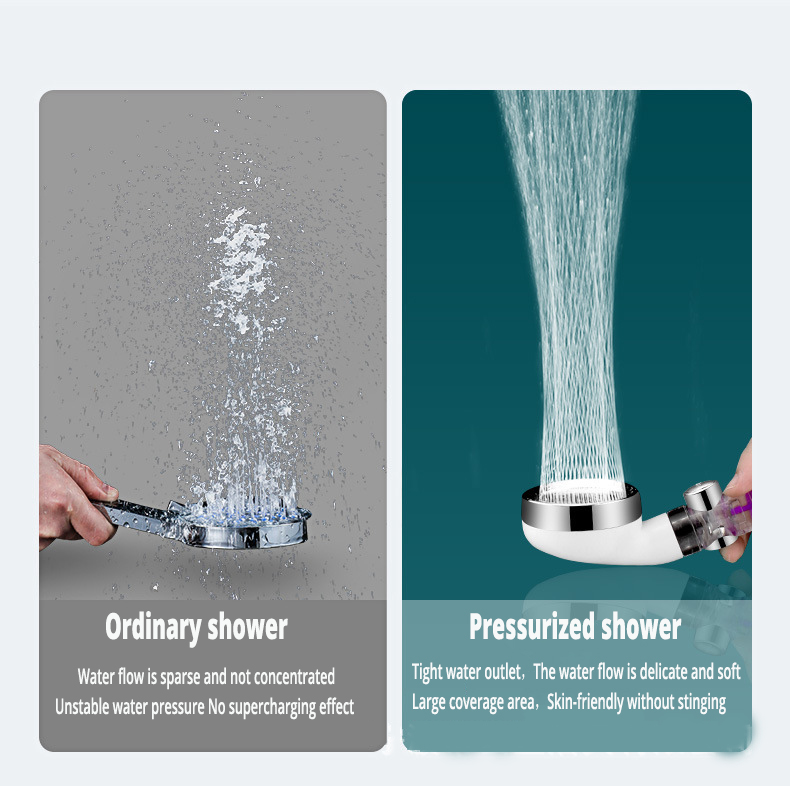 Ordinary shower

Water flow is sparse and not concentrated
Unstable water pressure No supercharging effect

Pressurized shower

Tight water outlet，The water flow is delicate and soft
Large coverage area，Skin-friendly without stinging