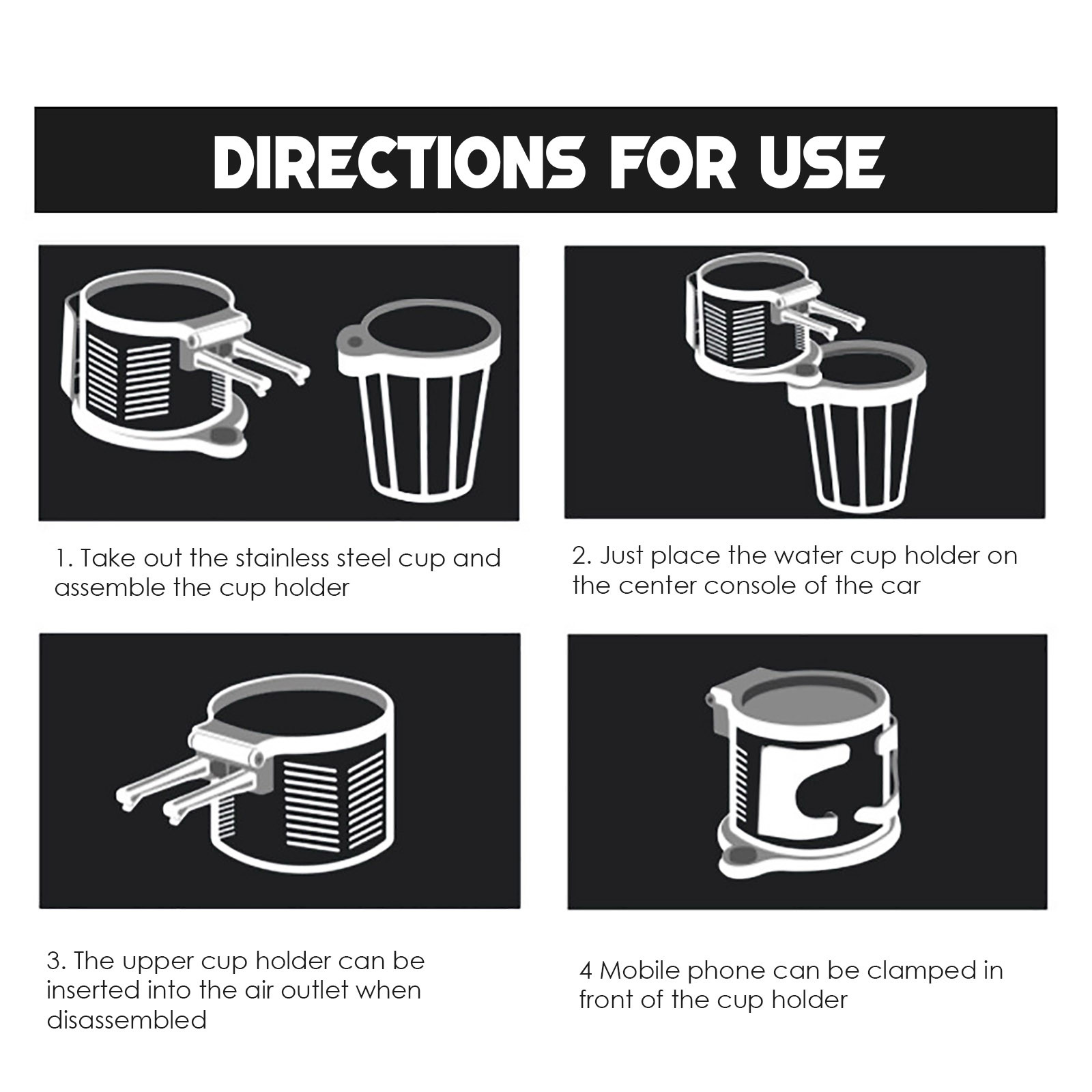 DIRECTIONS FOR USE

1. Take out the stainless steel cup and assemble the cup holder

2. Just place the water cup holder on the center console of the car

3. The upper cup holder can be inserted into the air outlet when disassembled

4 Mobile phone can be clamped in front of the cup holder