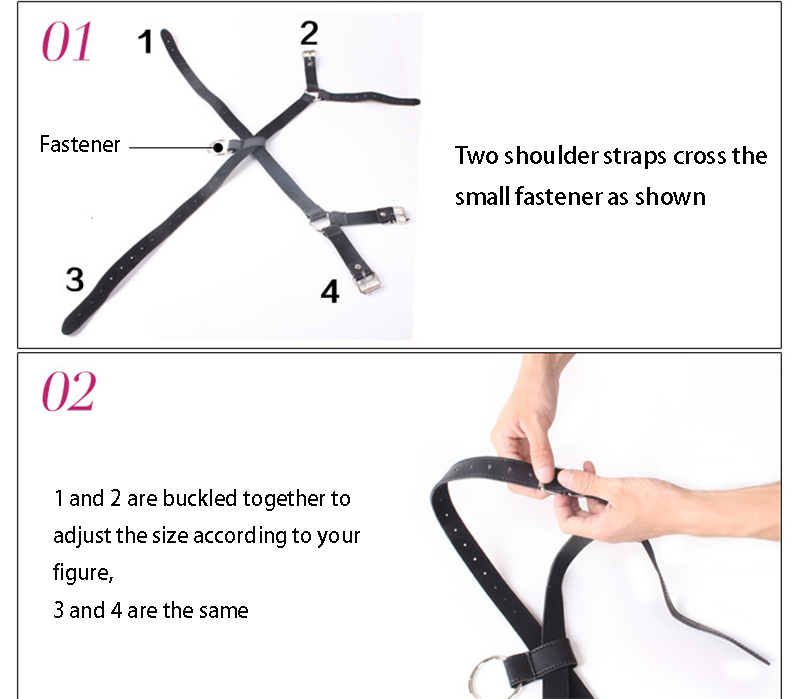 01

1

2

Fastener

3

4

Two shoulder straps cross the small fastener as shown

02

1 and 2 are buckled together to adjust the size according to your figure,
3 and 4 are the same