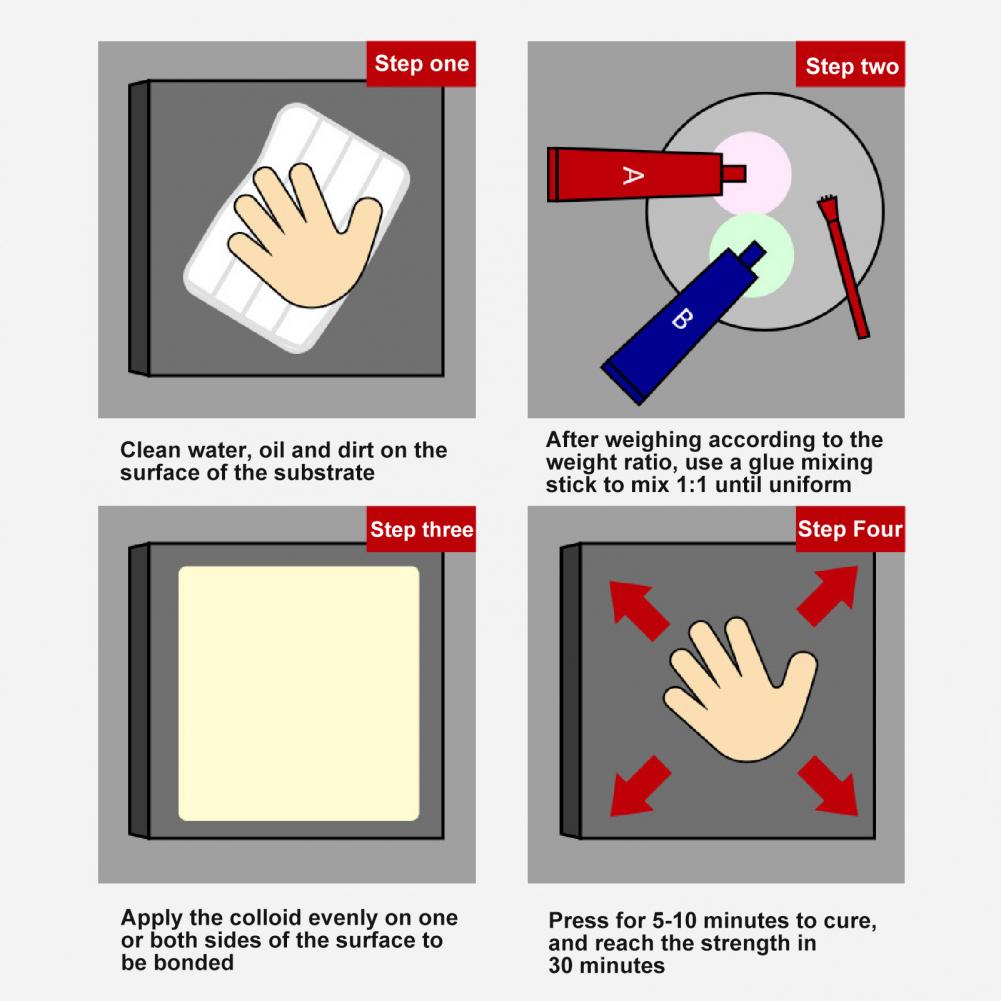 Step one

Clean water, oil and dirt on the surface of the substrate

Step two

A

B

After weighing according to the weight ratio, use a glue mixing stick to mix 1:1 until uniform

Step three

Apply the colloid evenly on one or both sides of the surface to be bonded

Step Four

Press for 5-10 minutes to cure, and reach the strength in 30 minutes