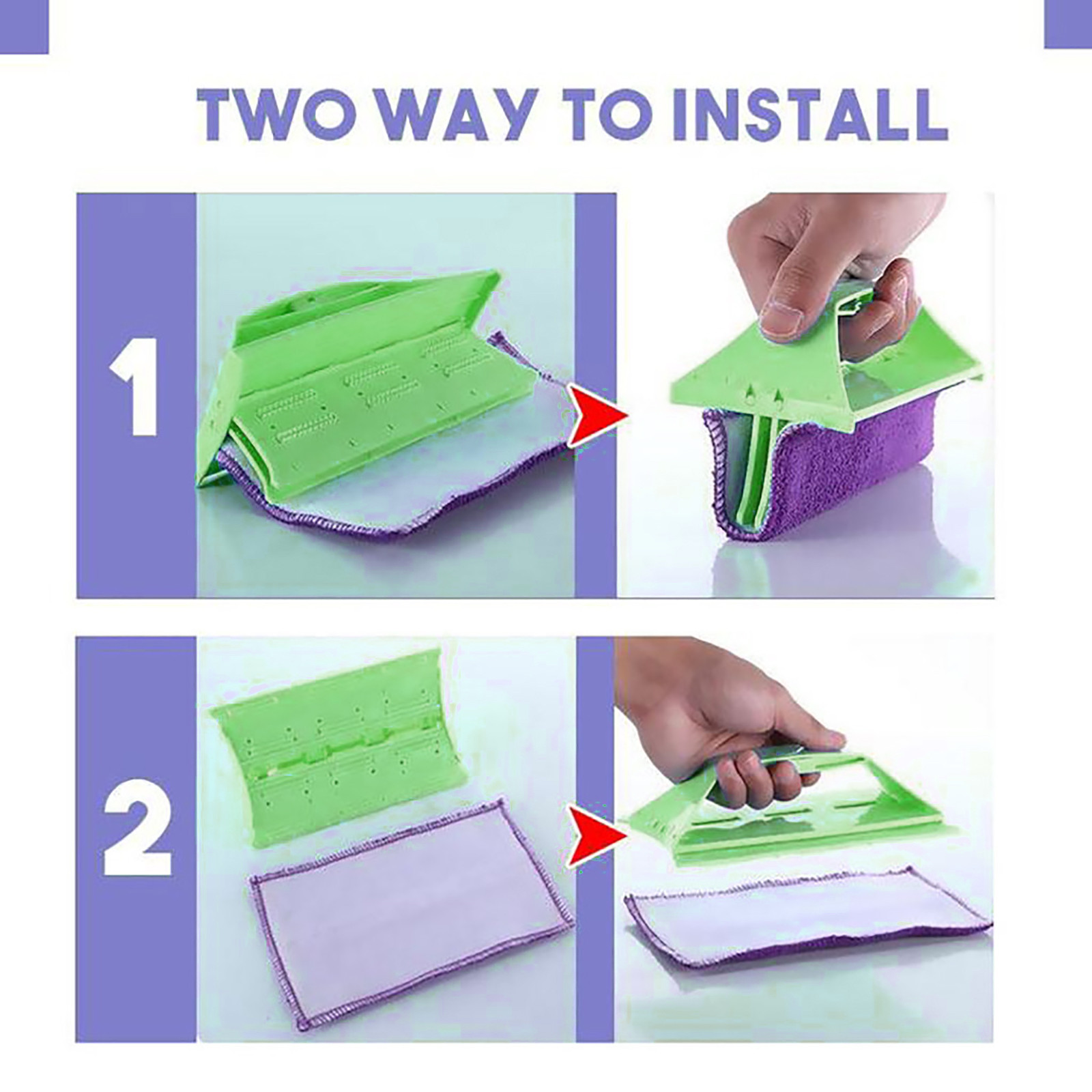 TWO WAY TO INSTALL

1

2