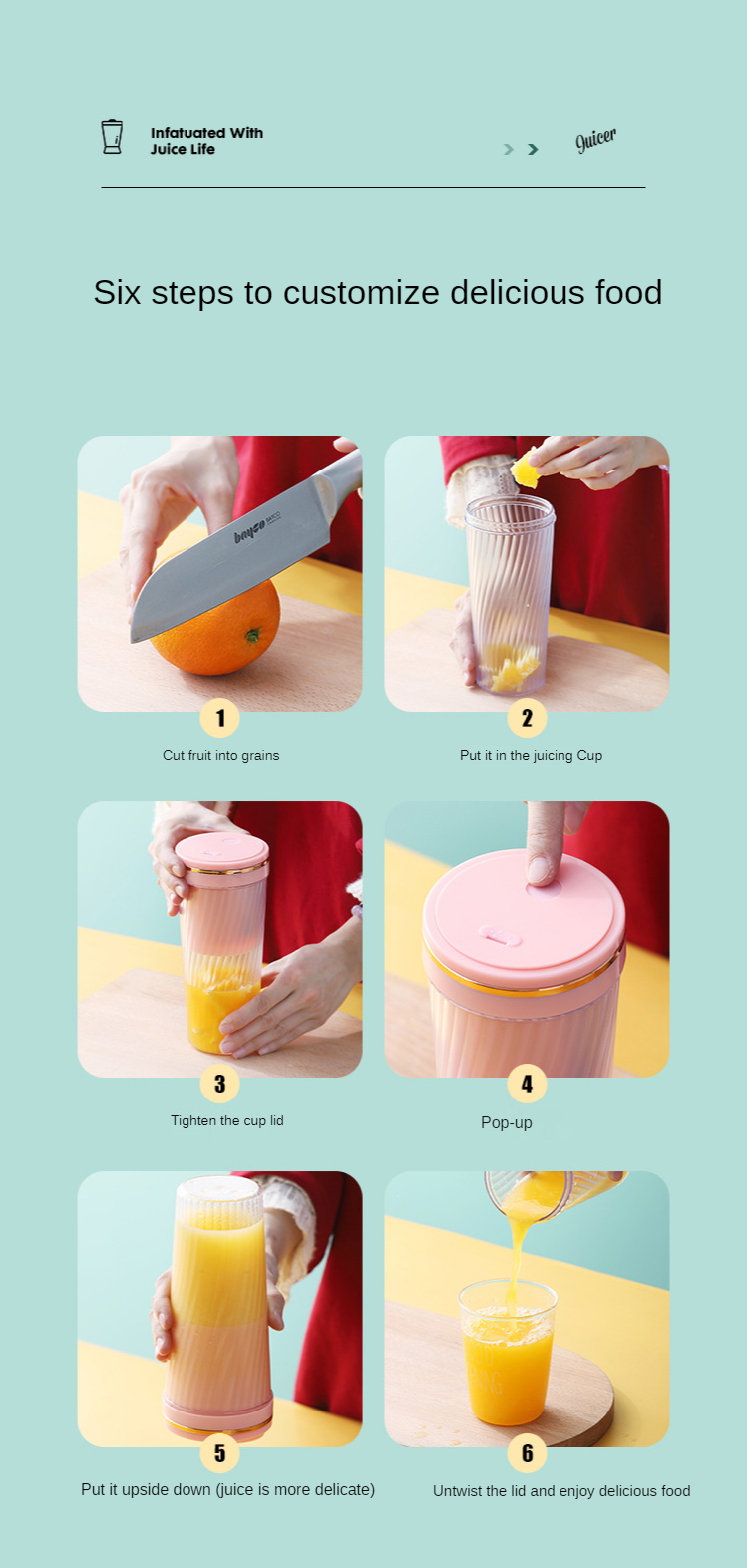 Infatuated With Juice Life

Juicer

Six steps to customize delicious food

bayco

1

Cut fruit into grains

2

Put it in the juicing Cup

3

Tighten the cup lid

4

Pop-up

5

Put it upside down (juice is more delicate)

6

Untwist the lid and enjoy delicious food