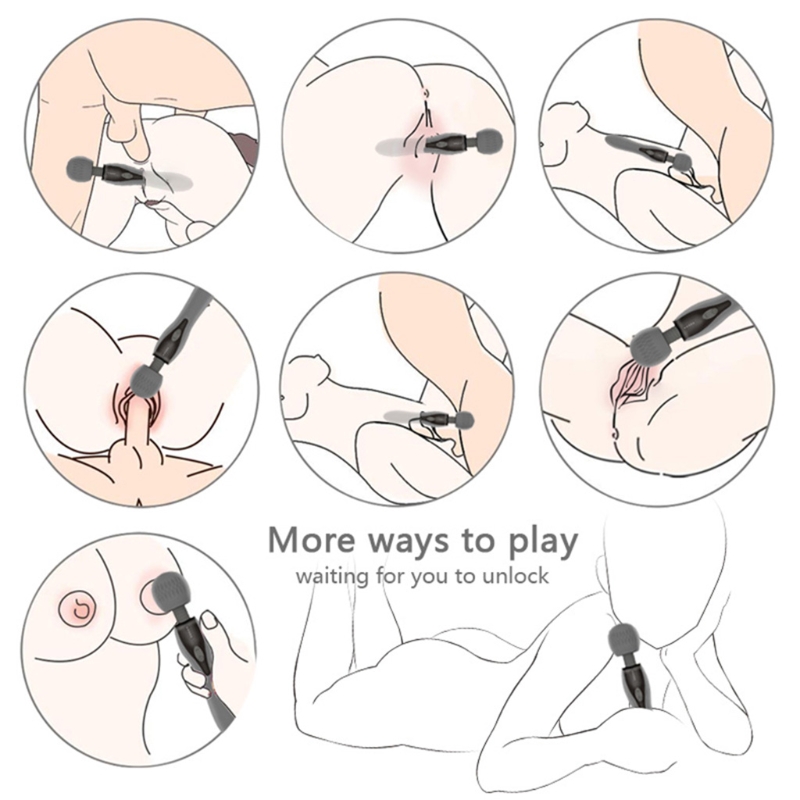 More ways to play
waiting for you to unlock