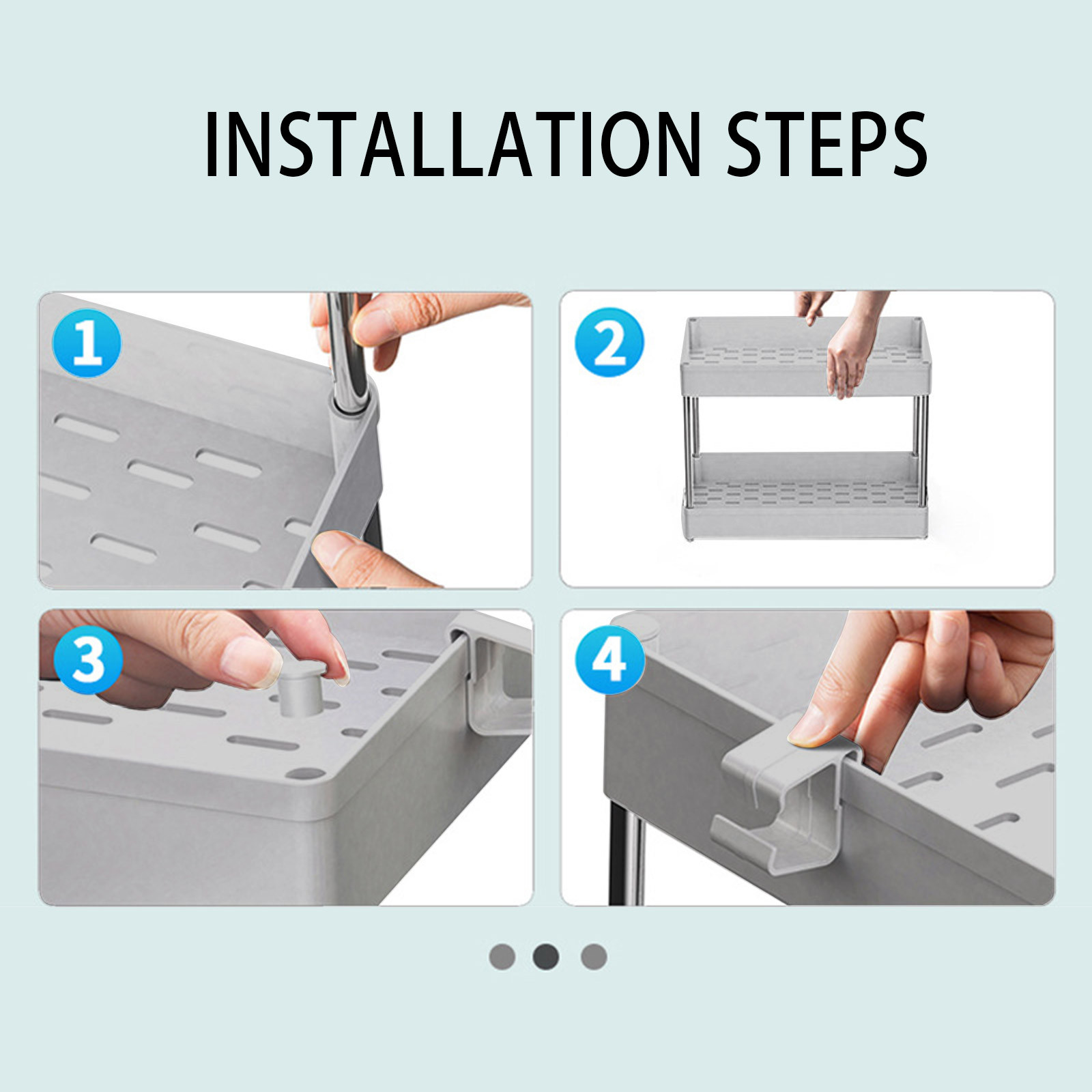 INSTALLATION STEPS

1

2

3

4