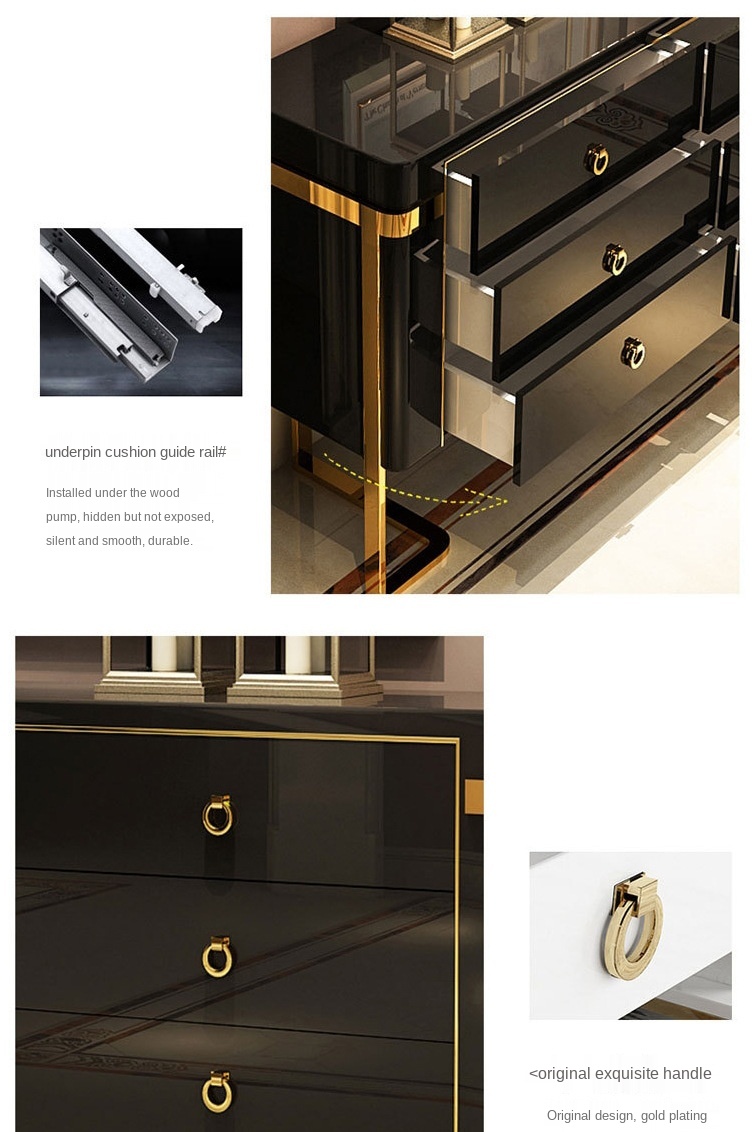 underpin cushion guide rail#

Installed under the wood pump, hidden but not exposed, silent and smooth, durable.

<original exquisite handle

Original design, gold plating