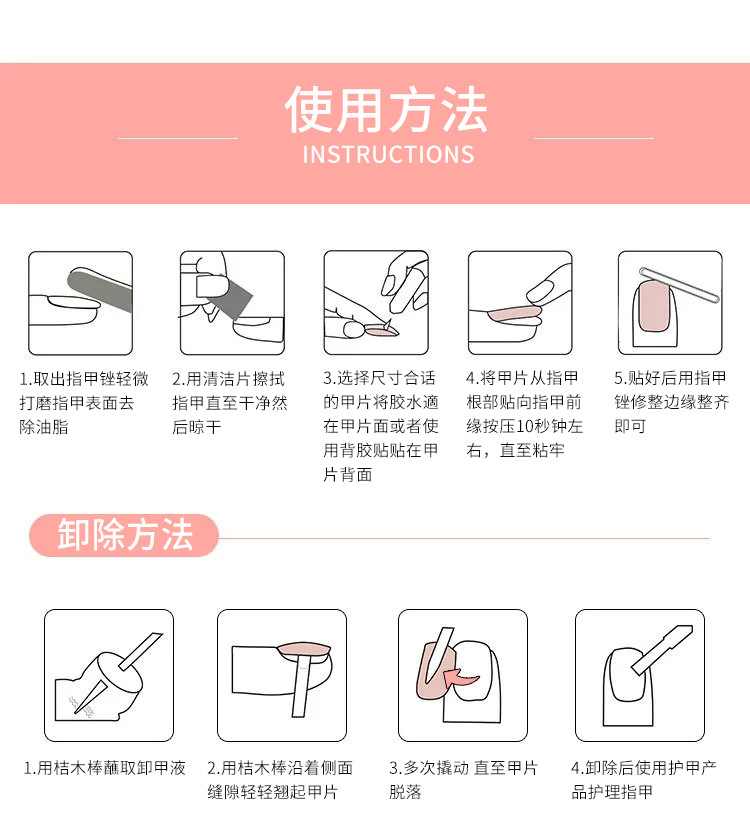 使用方法
INSTRUCTIONS

1.取出指甲锉轻微打磨指甲表面去除油脂

2.用清洁片擦拭指甲直至干净然后晾干

3.选择尺寸合适的甲片将胶水滴在甲片面或者使用背胶贴贴在甲片背面

4.将甲片从指甲根部贴向指甲前缘按压10秒钟左右，直至粘牢

5.贴好后用指甲锉修整边缘整齐即可

卸除方法

1.用桔木棒蘸取卸甲液

2.用桔木棒沿着侧面缝隙轻轻翘起甲片

3.多次撬动 直至甲片脱落

4.卸除后使用护甲产品护理指甲