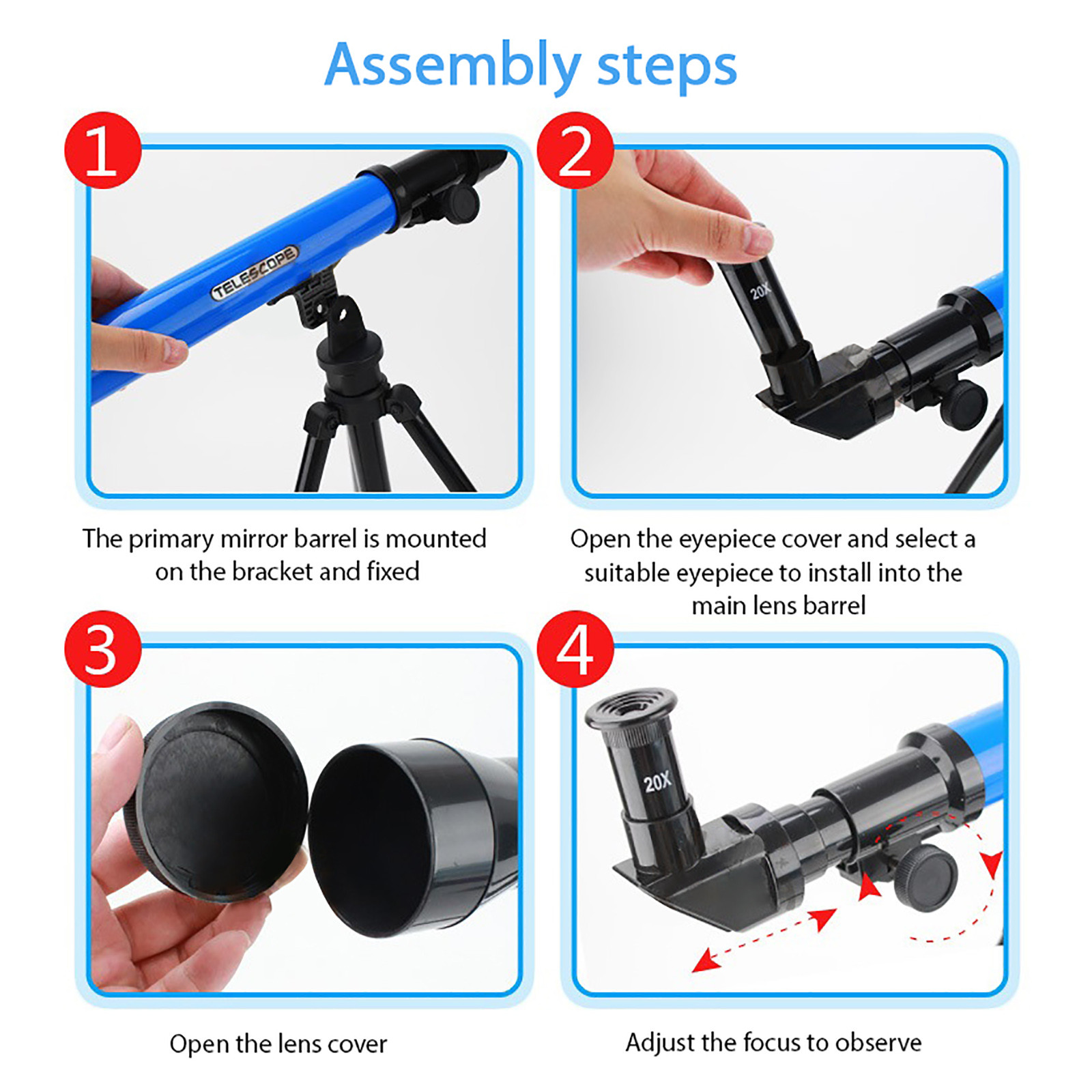 Assembly steps

1

TELESCOPE

The primary mirror barrel is mounted on the bracket and fixed

2

20X

Open the eyepiece cover and select a suitable eyepiece to install into the main lens barrel

3

Open the lens cover

4

20X

Adjust the focus to observe