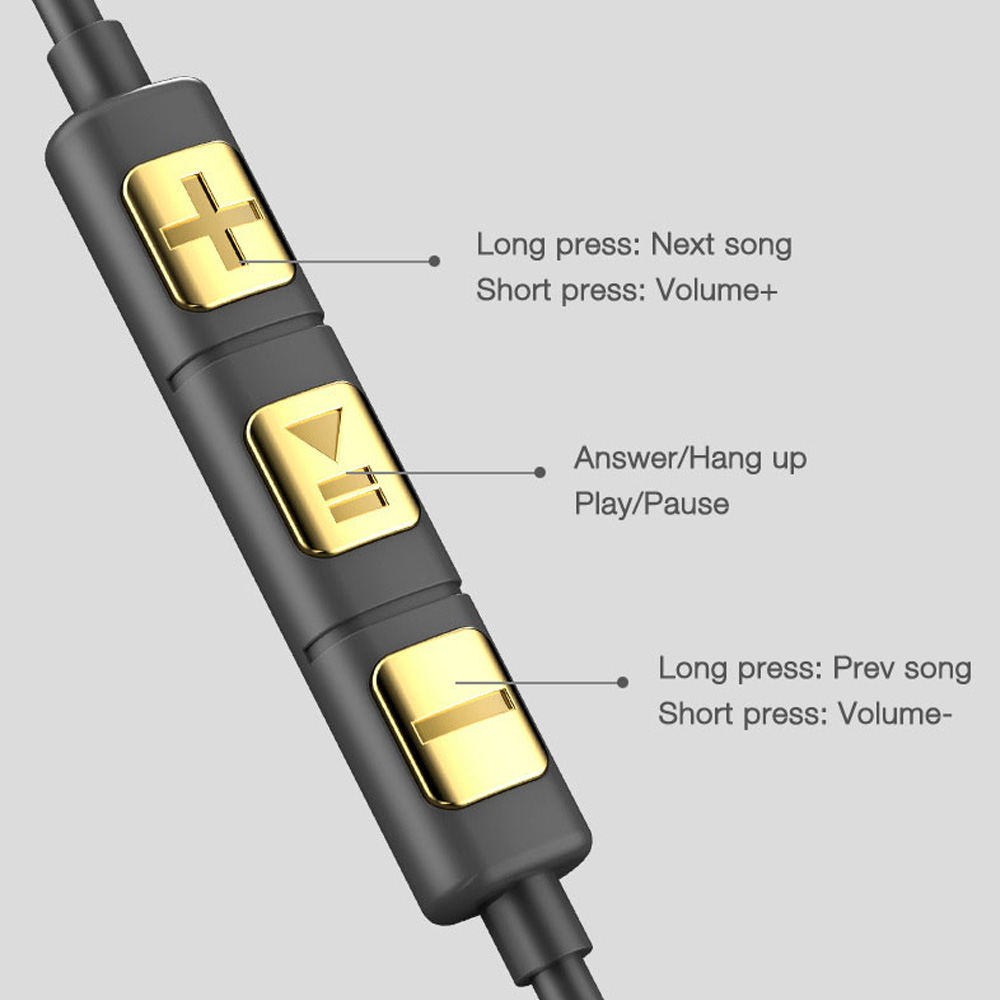 Long press: Next song
Short press: Volume+

Answer/Hang up
Play/Pause

Long press: Prev song
Short press: Volume-