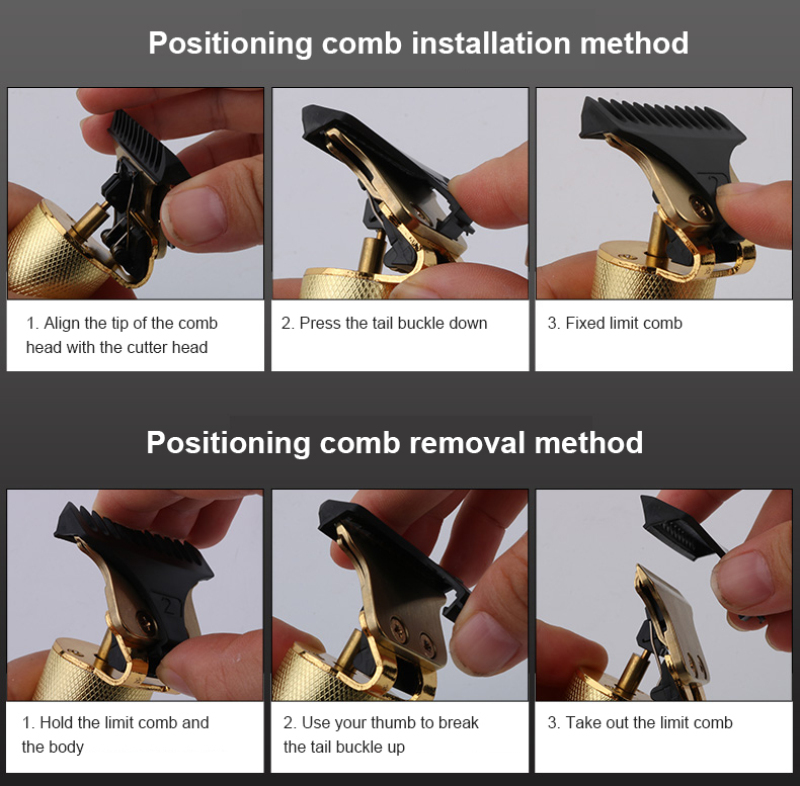 Positioning comb installation method

1. Align the tip of the comb head with the cutter head

2. Press the tail buckle down

3. Fixed limit comb

Positioning comb removal method

1. Hold the limit comb and the body

2. Use your thumb to break the tail buckle up

3. Take out the limit comb