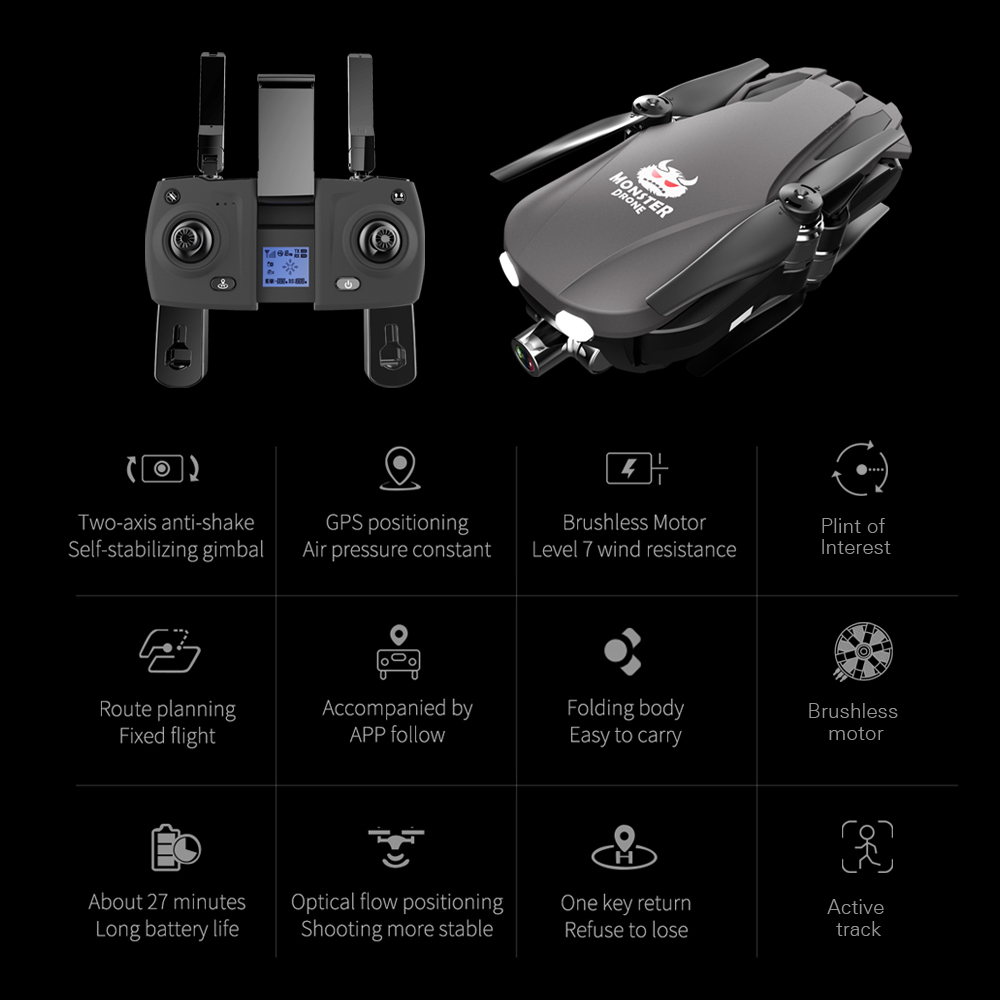 MONSTER DRONE

Two-axis anti-shake
Self-stabilizing gimbal

GPS positioning
Air pressure constant

Brushless Motor
Level 7 wind resistance

Plint of
Interest

Route planning
Fixed flight

Accompanied by
APP follow

Folding body
Easy to carry

Brushless
motor

About 27 minutes
Long battery life

Optical flow positioning
Shooting more stable

One key return
Refuse to lose

Active
track