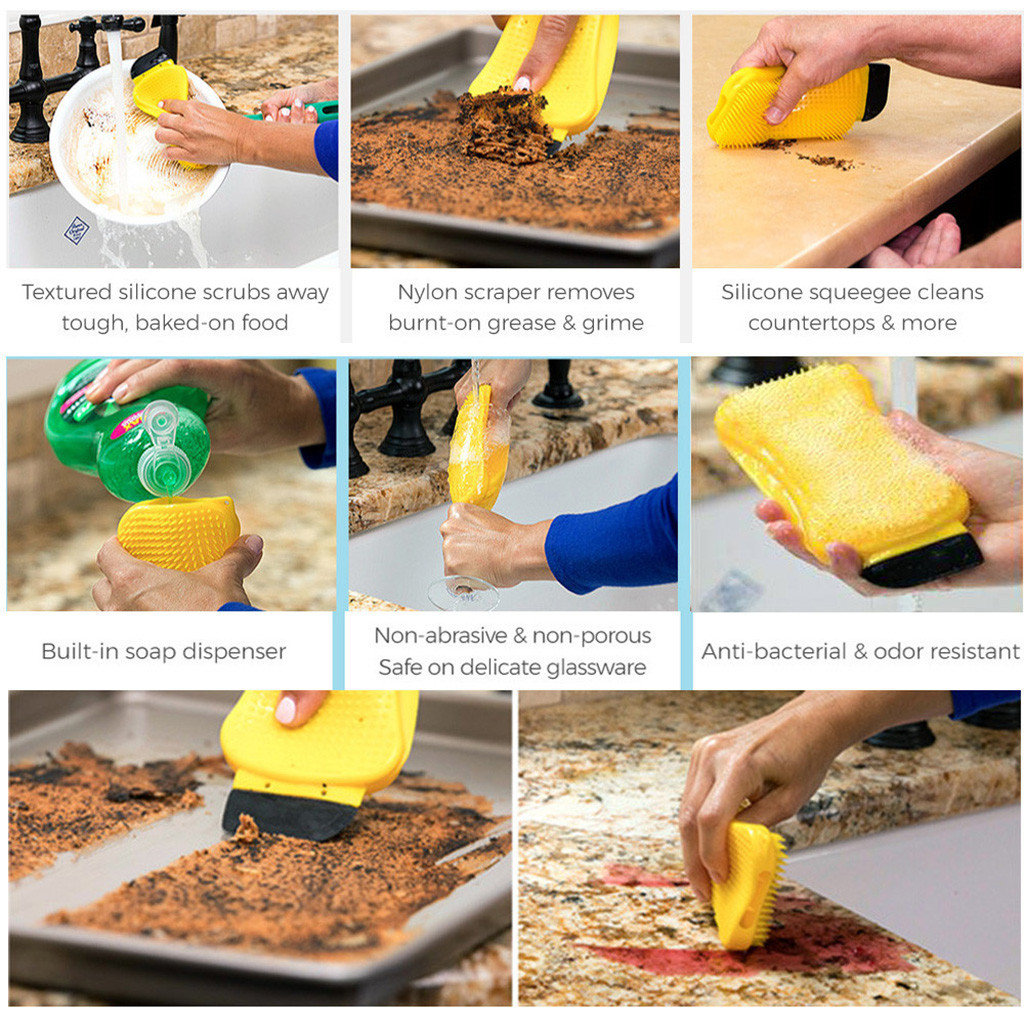 Textured silicone scrubs away tough, baked-on food

Nylon scraper removes burnt-on grease & grime

Silicone squeegee cleans countertops & more

Built-in soap dispenser

Non-abrasive & non-porous Safe on delicate glassware

Anti-bacterial & odor resistant