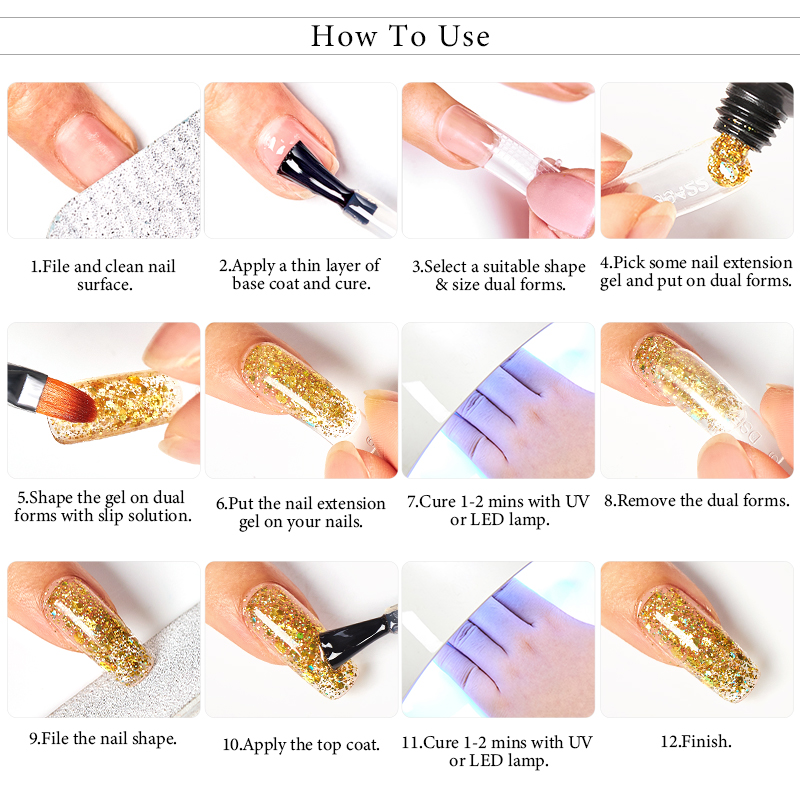 How To Use

1.File and clean nail surface.

2.Apply a thin layer of base coat and cure.

3.Select a suitable shape & size dual forms.

4.Pick some nail extension gel and put on dual forms.

5.Shape the gel on dual forms with slip solution.

6.Put the nail extension gel on your nails.

7.Cure 1-2 mins with UV or LED lamp.

8.Remove the dual forms.

9.File the nail shape.

10.Apply the top coat.

11.Cure 1-2 mins with UV or LED lamp.

12.Finish.