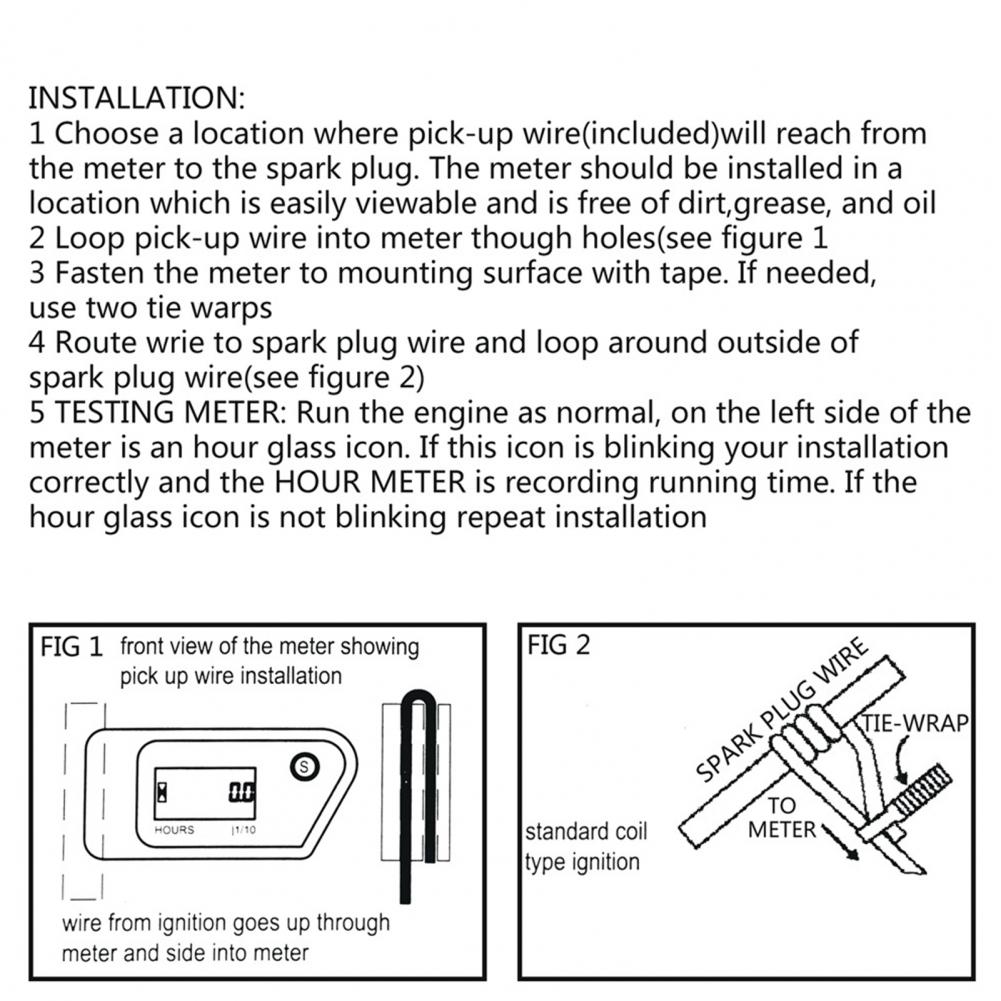 INSTALLATION:
1 Choose a location where pick-up wire(included)will reach from the meter to the spark plug. The meter should be installed in a location which is easily viewable and is free of dirt,grease, and oil
2 Loop pick-up wire into meter though holes(see figure 1
3 Fasten the meter to mounting surface with tape. If needed, use two tie warps
4 Route wrie to spark plug wire and loop around outside of spark plug wire(see figure 2)
5 TESTING METER: Run the engine as normal, on the left side of the meter is an hour glass icon. If this icon is blinking your installation correctly and the HOUR METER is recording running time. If the hour glass icon is not blinking repeat installation

FIG 1 front view of the meter showing pick up wire installation

S

0.0

HOURS 1/10

wire from ignition goes up through meter and side into meter

FIG 2

SPARK PLUG WIRE

TIE-WRAP

TO METER

standard coil type ignition