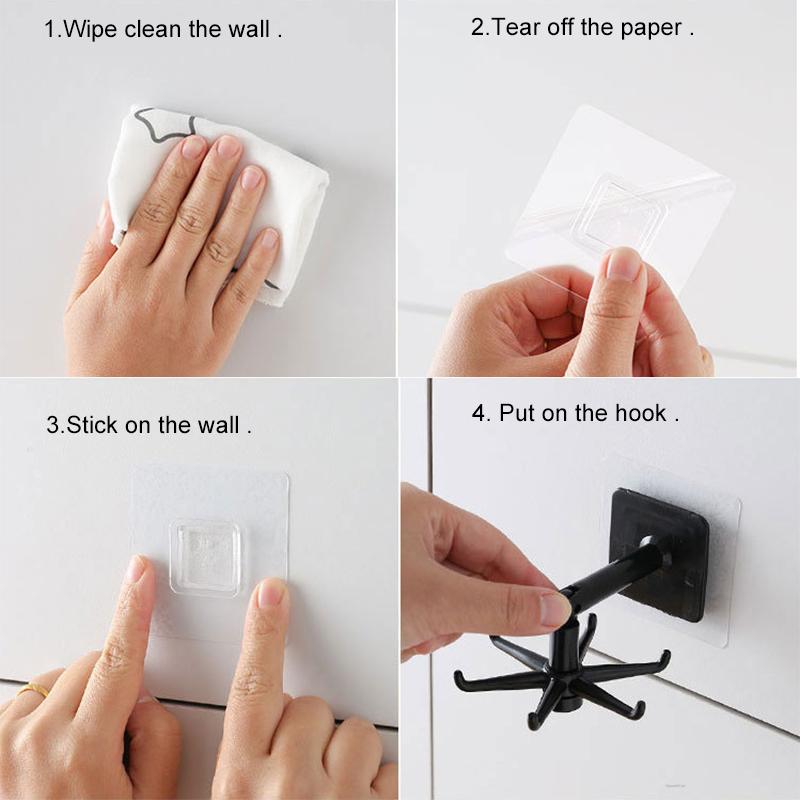 1.Wipe clean the wall .

2.Tear off the paper .

3.Stick on the wall .

4. Put on the hook .