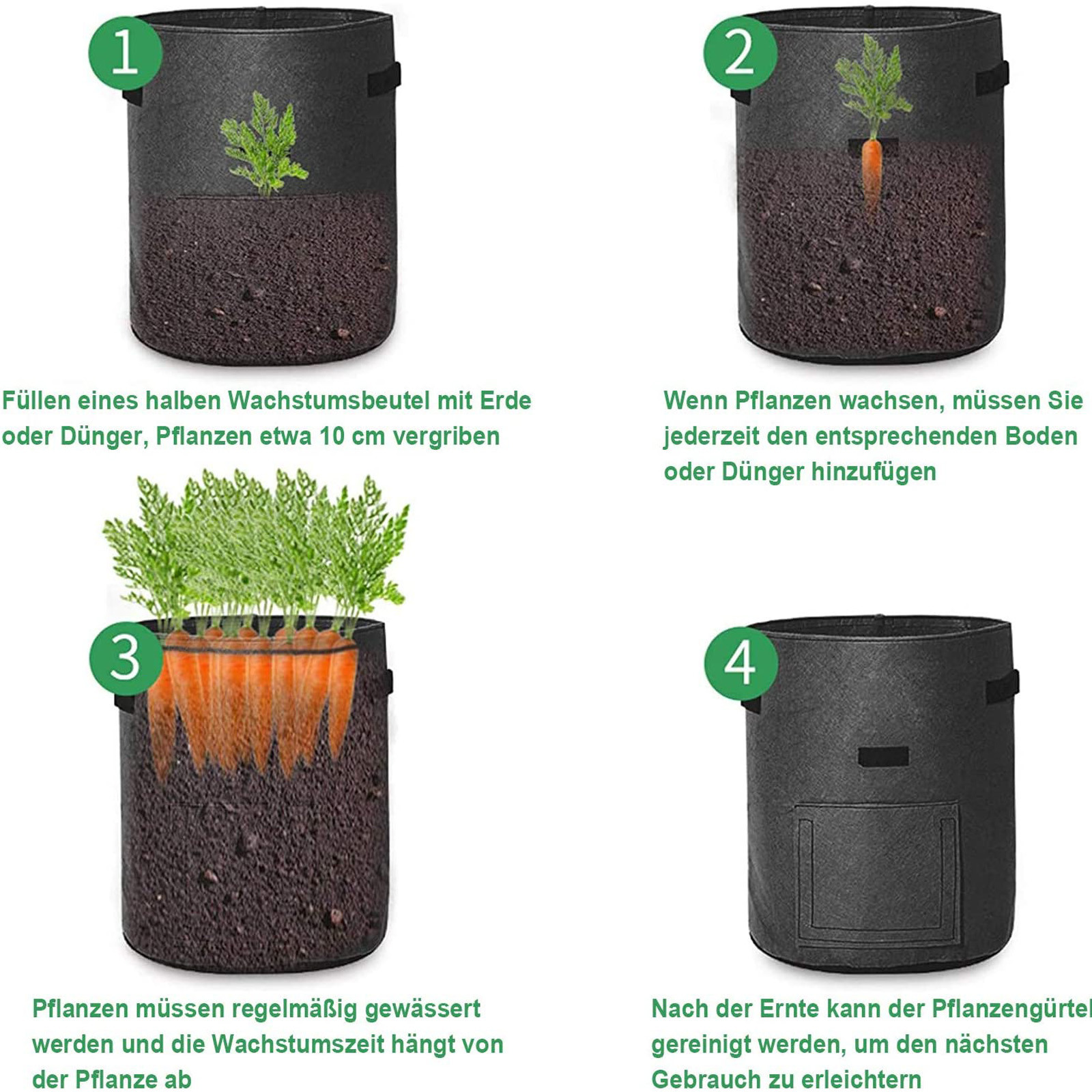 1

Füllen eines halben Wachstumsbeutel mit Erde oder Dünger, Pflanzen etwa 10 cm vergriben

2

Wenn Pflanzen wachsen, müssen Sie jederzeit den entsprechenden Boden oder Dünger hinzufügen

3

Pflanzen müssen regelmäßig gewässert werden und die Wachstumszeit hängt von der Pflanze ab

4

Nach der Ernte kann der Pflanzengürtel gereinigt werden, um den nächsten Gebrauch zu erleichtern