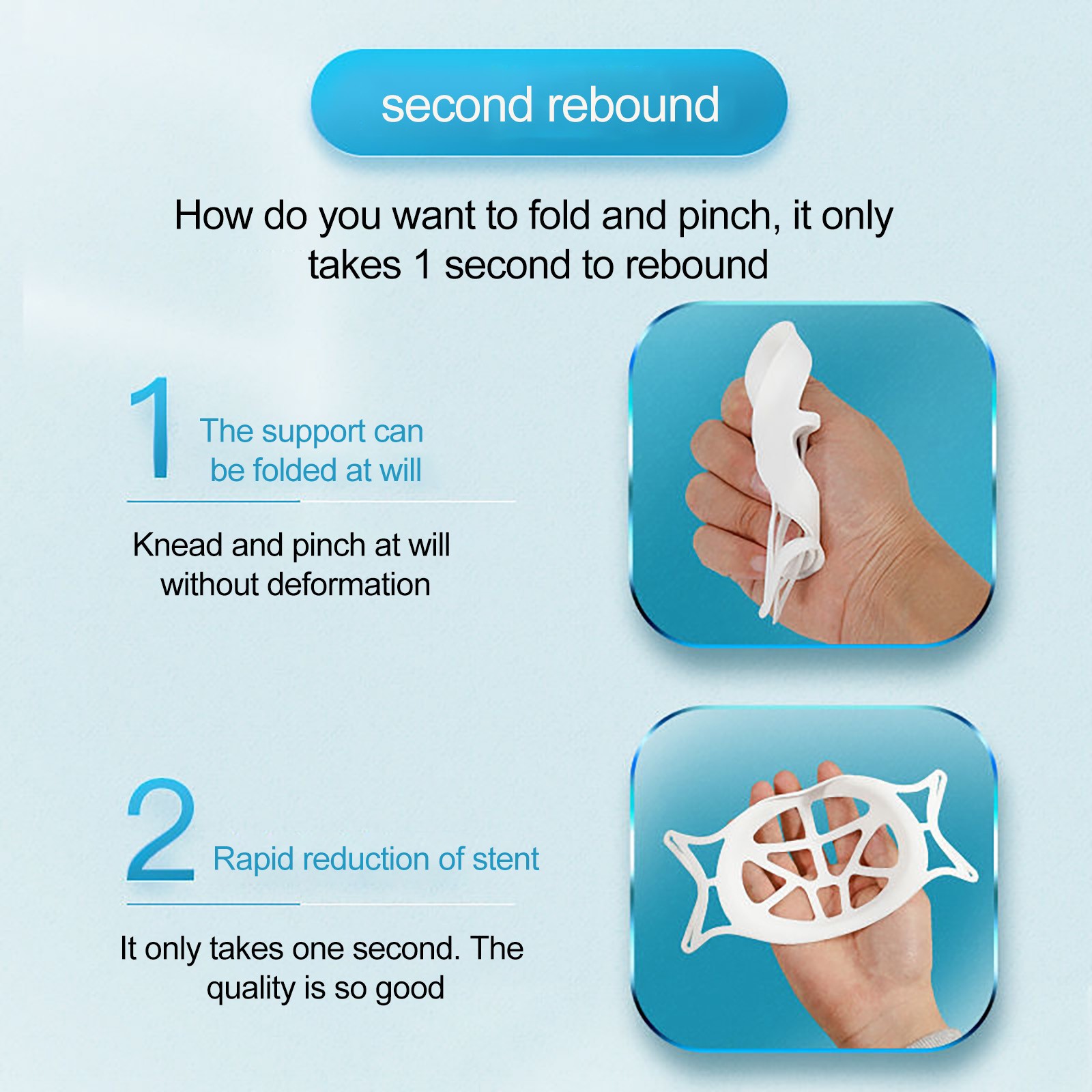 second rebound

How do you want to fold and pinch, it only takes 1 second to rebound

1 The support can be folded at will

Knead and pinch at will without deformation

2 Rapid reduction of stent

It only takes one second. The quality is so good