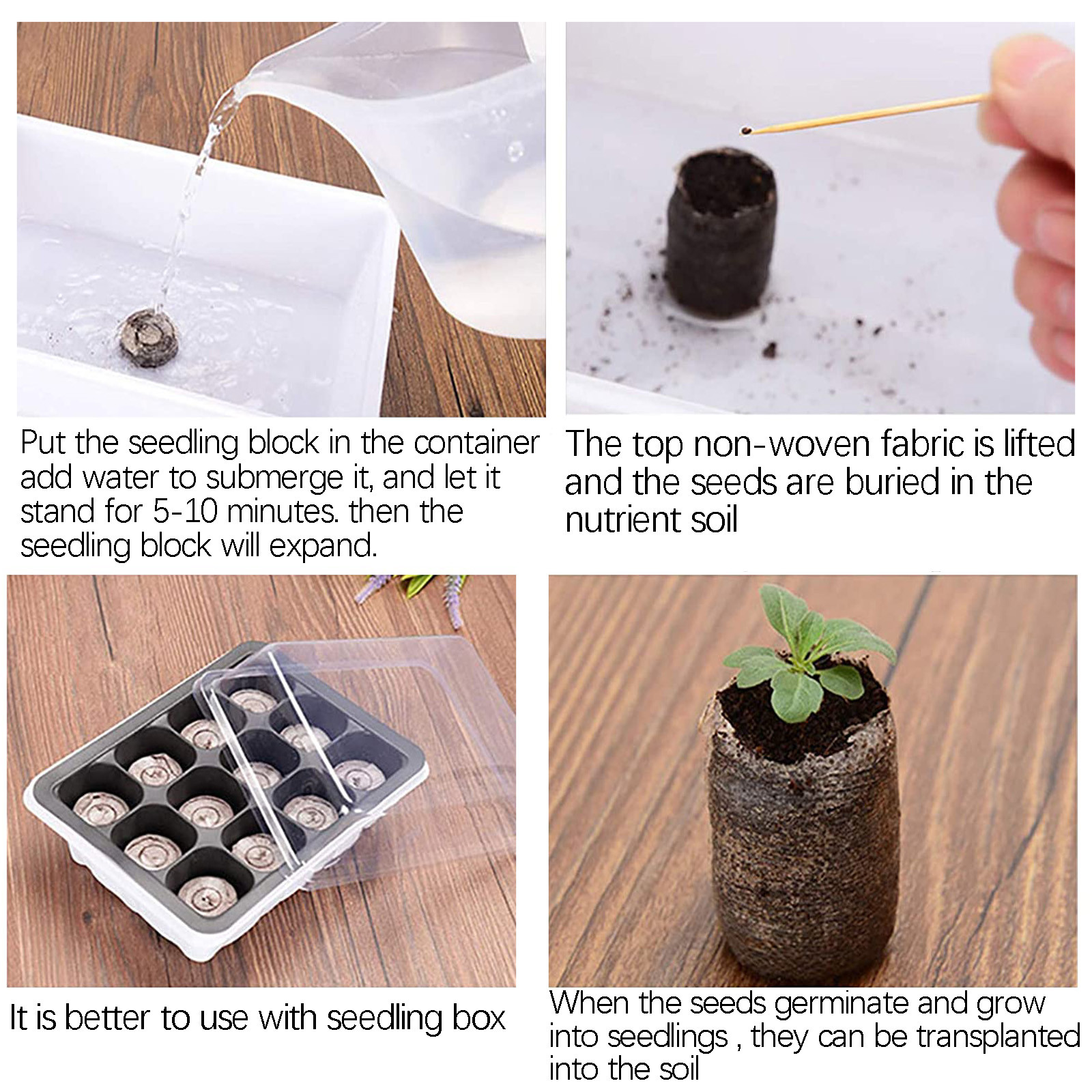 Put the seedling block in the container add water to submerge it, and let it stand for 5-10 minutes. then the seedling block will expand.

The top non-woven fabric is lifted and the seeds are buried in the nutrient soil

It is better to use with seedling box

When the seeds germinate and grow into seedlings , they can be transplanted into the soil