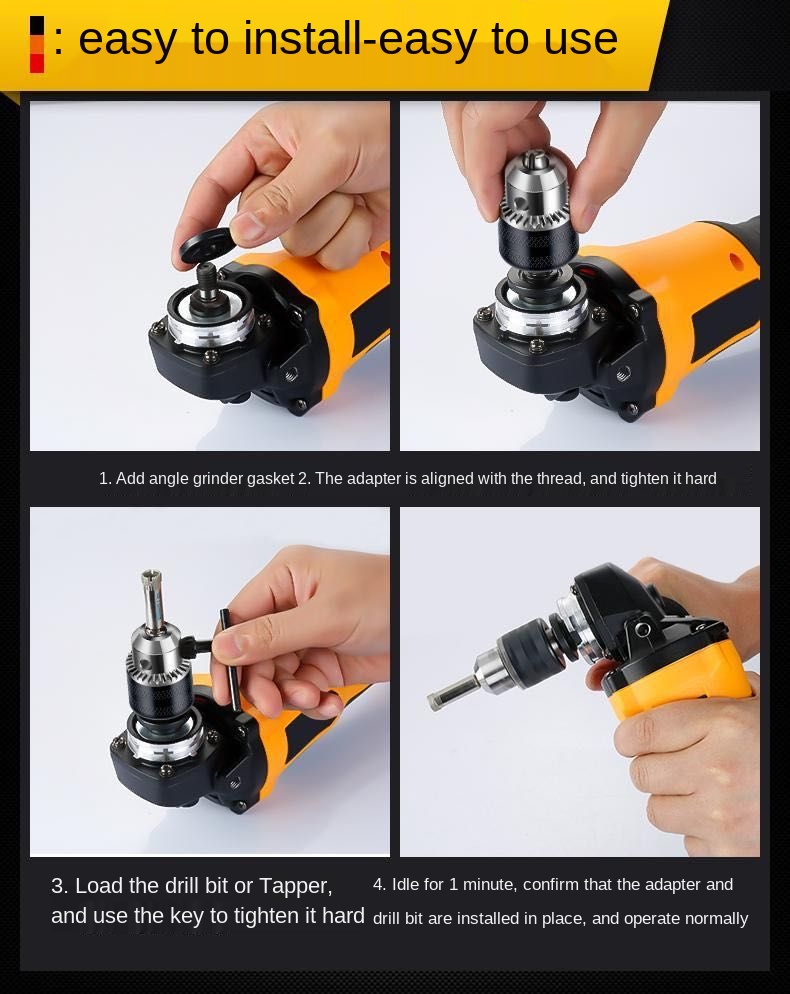 : easy to install-easy to use

1. Add angle grinder gasket 2. The adapter is aligned with the thread, and tighten it hard

3. Load the drill bit or Tapper, and use the key to tighten it hard

4. Idle for 1 minute, confirm that the adapter and drill bit are installed in place, and operate normally