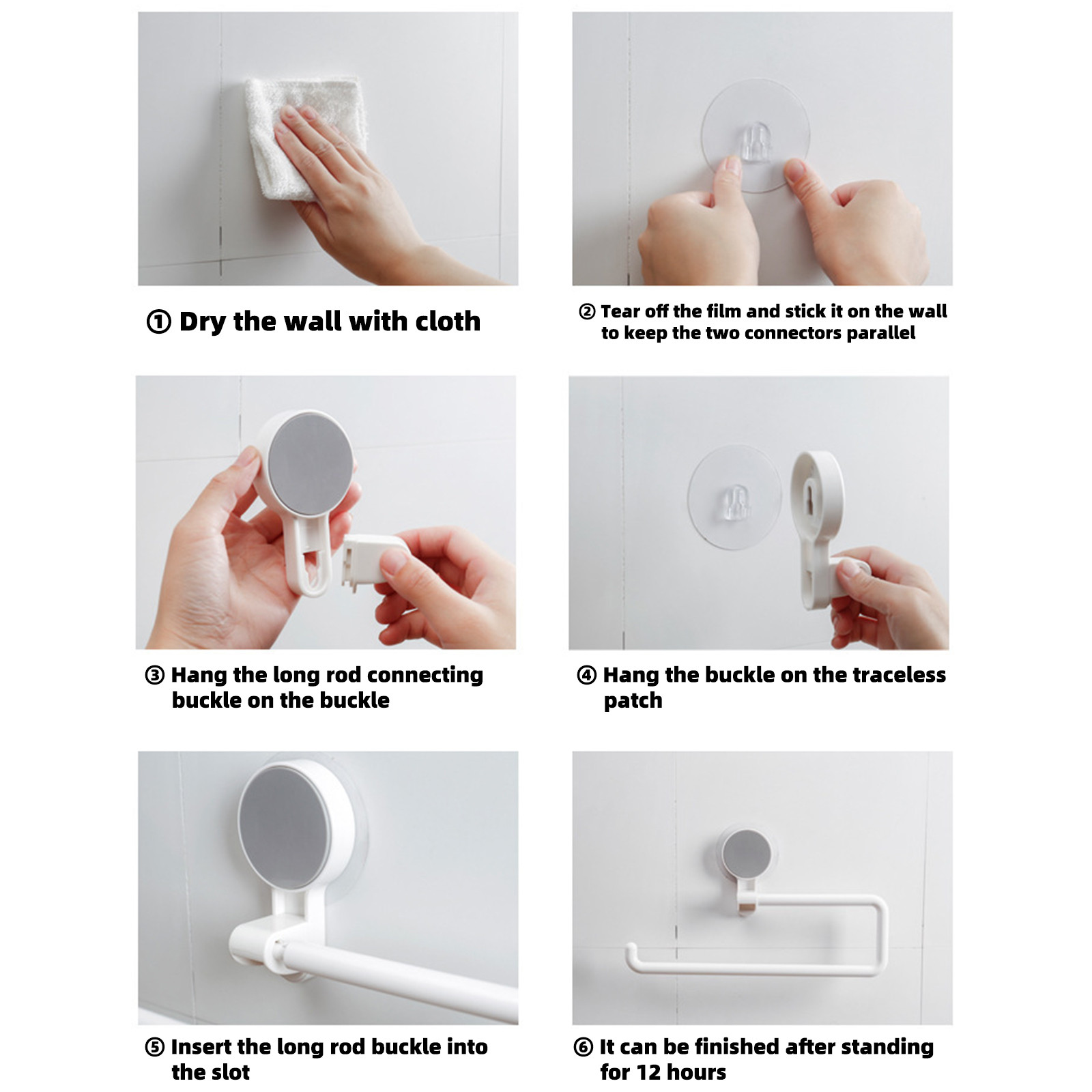 ① Dry the wall with cloth

② Tear off the film and stick it on the wall to keep the two connectors parallel

③ Hang the long rod connecting buckle on the buckle

④ Hang the buckle on the traceless patch

⑤ Insert the long rod buckle into the slot

⑥ It can be finished after standing for 12 hours