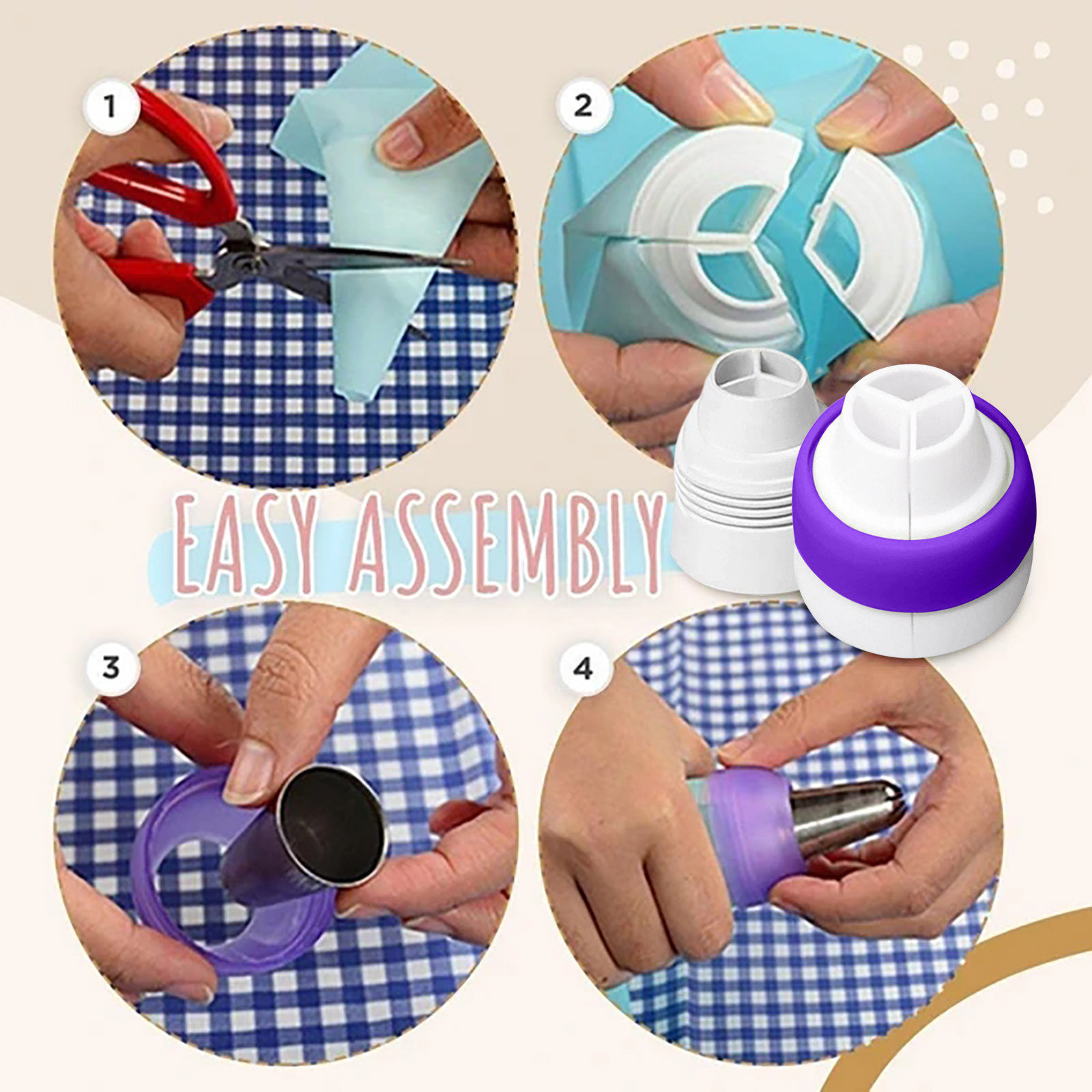 1

2

EASY ASSEMBLY

3

4