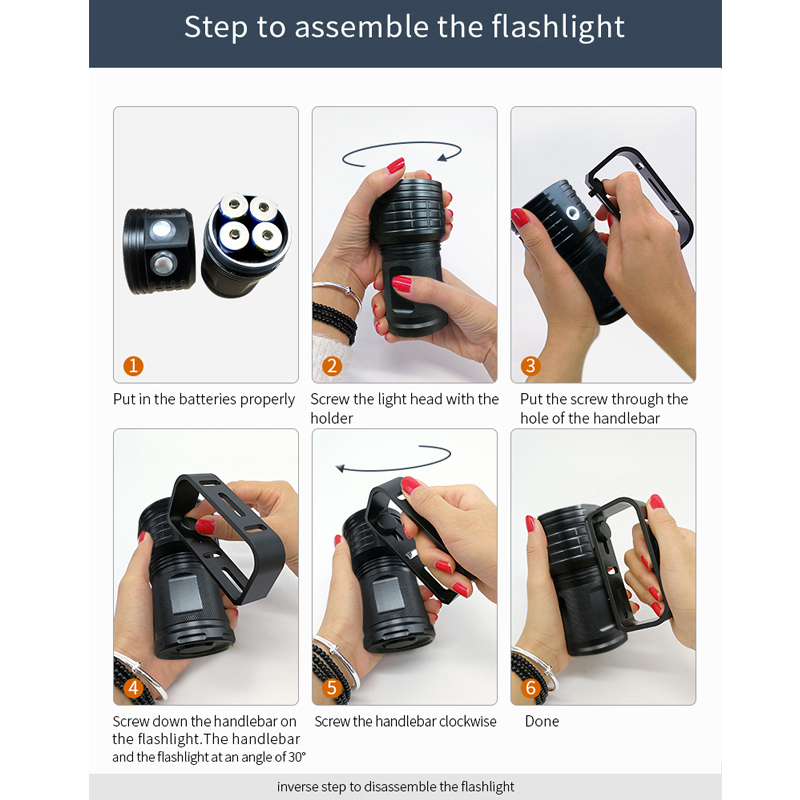 Step to assemble the flashlight

1
Put in the batteries properly

2
Screw the light head with the holder

3
Put the screw through the hole of the handlebar

4
Screw down the handlebar on the flashlight.The handlebar and the flashlight at an angle of 30°

5
Screw the handlebar clockwise

6
Done

inverse step to disassemble the flashlight