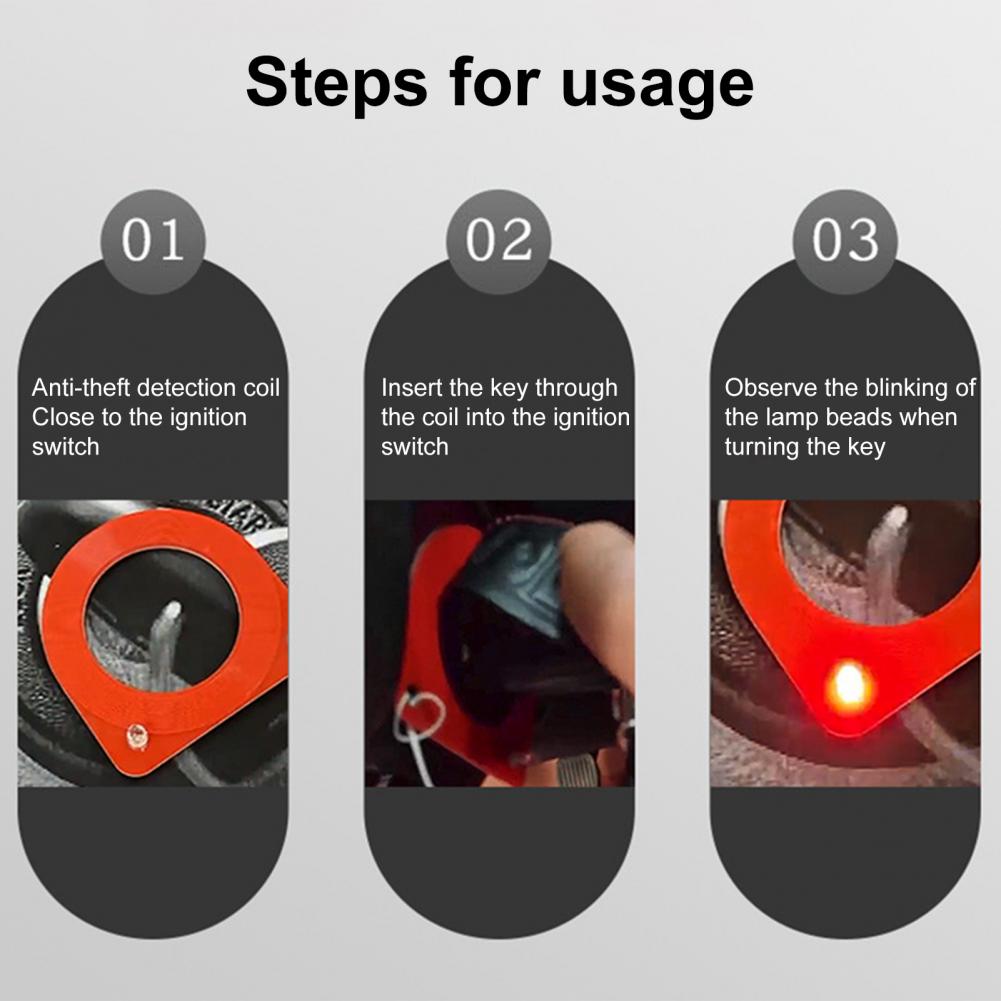 Steps for usage

01

Anti-theft detection coil Close to the ignition switch

02

Insert the key through the coil into the ignition switch

03

Observe the blinking of the lamp beads when turning the key