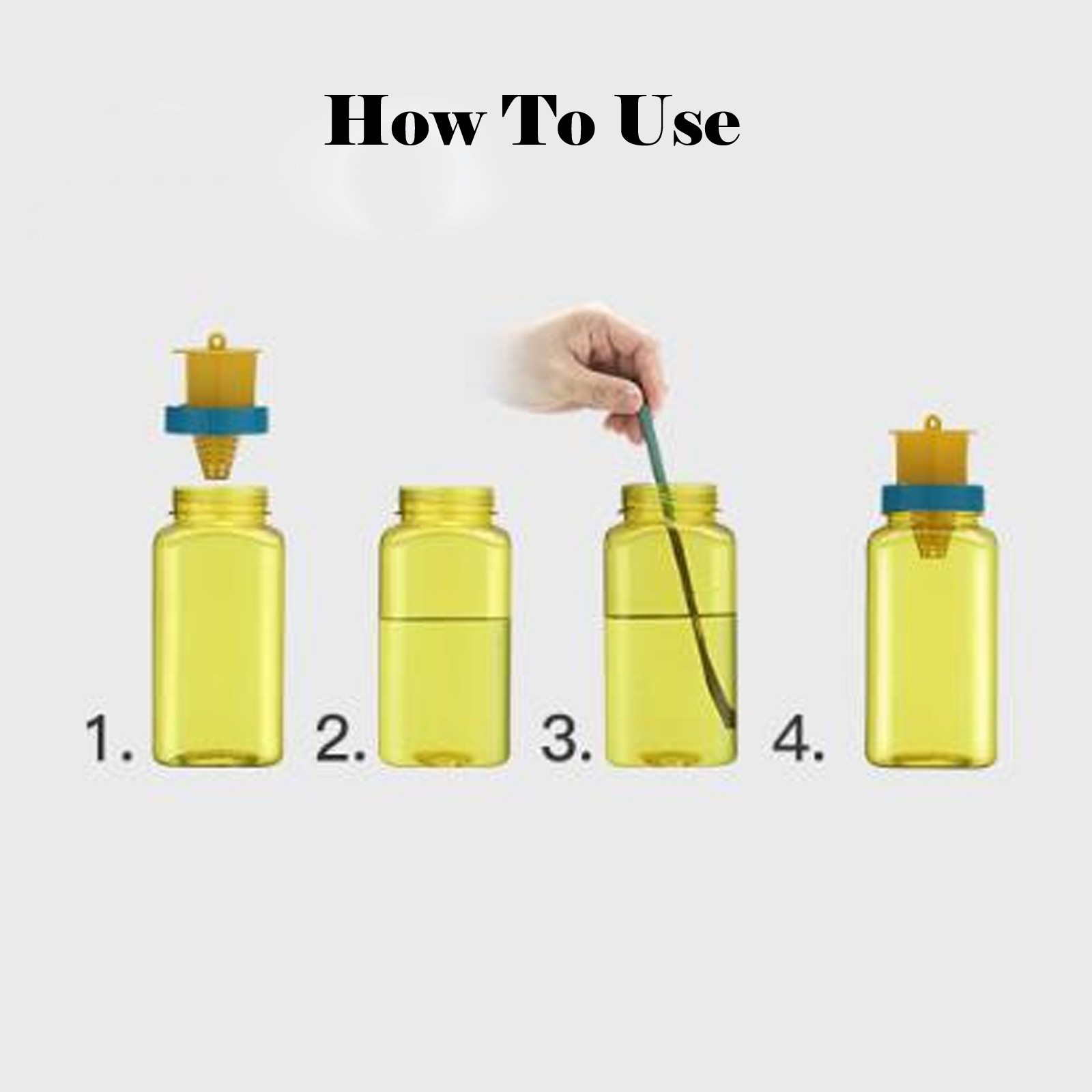 How To Use

1.

2.

3.

4.